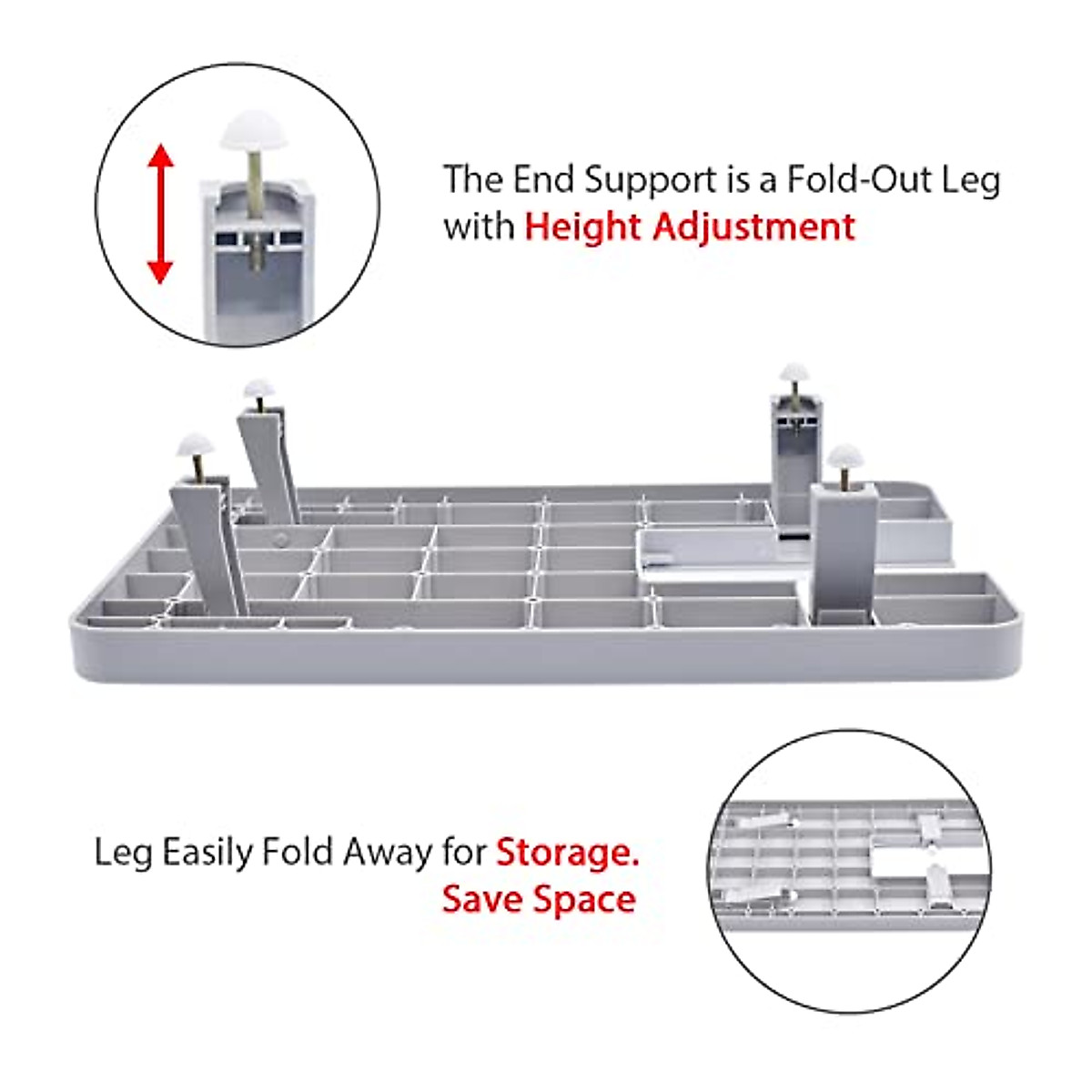 The End Support is a Fold-Out Leg with Height Adjustment

Leg Easily Fold Away for Storage. Save Space