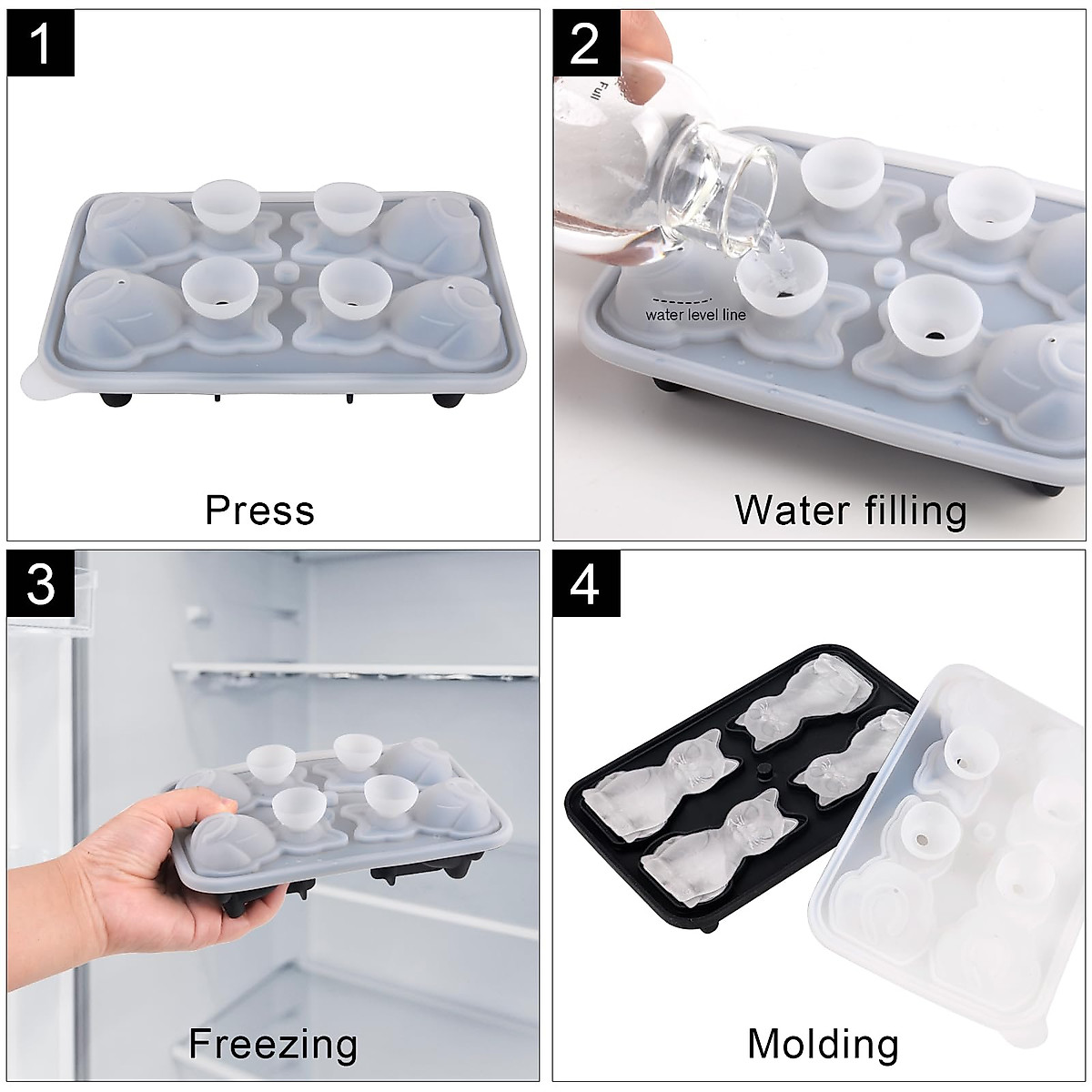 1

Press

2

Full

water level line

Water filling

3

Freezing

4

Molding