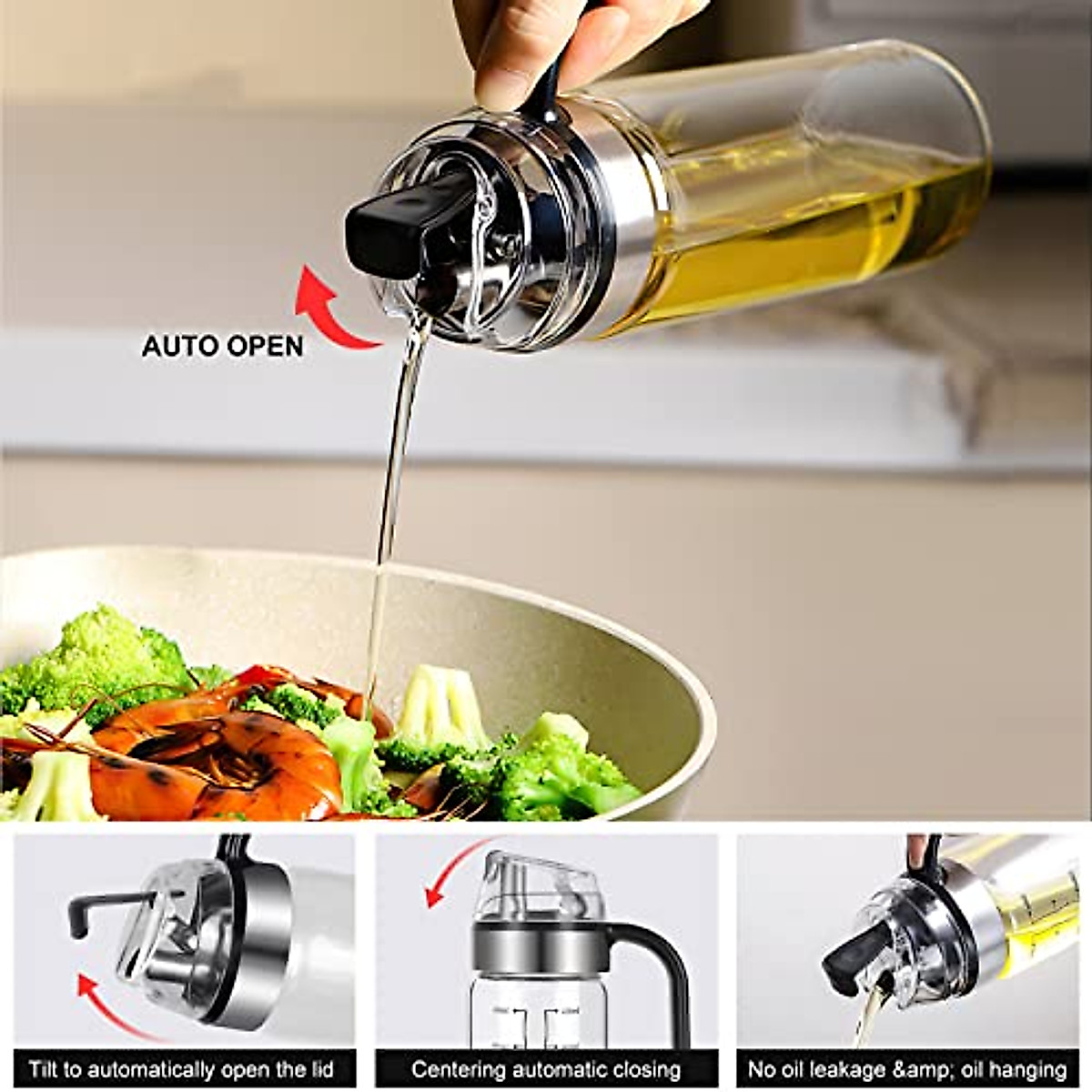 AUTO OPEN

Tilt to automatically open the lid

Centering automatic closing

No oil leakage &amp; oil hanging