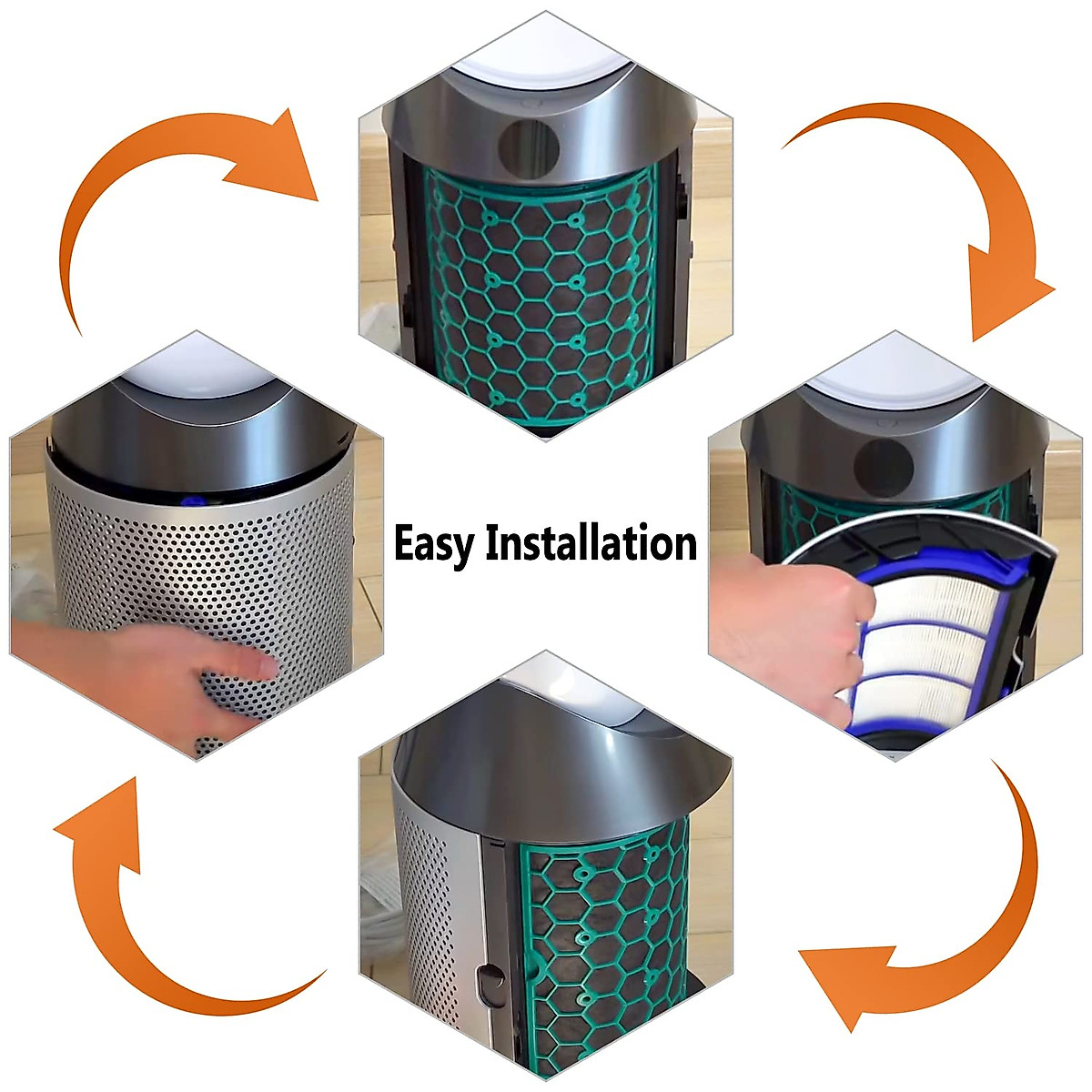 Easy Installation