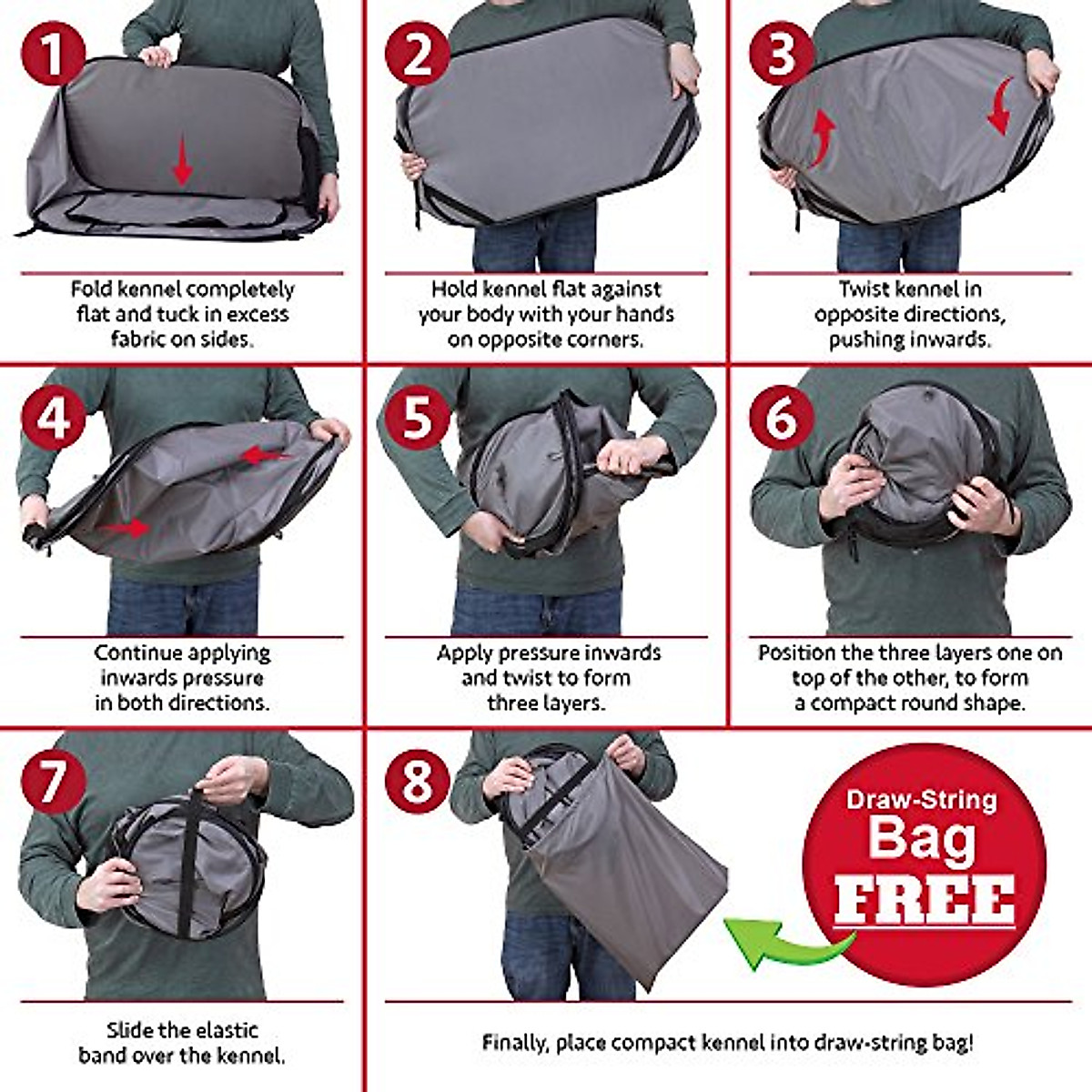 1

Fold kennel completely flat and tuck in excess fabric on sides.

2

Hold kennel flat against your body with your hands on opposite corners.

3

Twist kennel in opposite directions, pushing inwards.

4

Continue applying inwards pressure in both directions.

5

Apply pressure inwards and twist to form three layers.

6

Position the three layers one on top of the other, to form a compact round shape.

7

Slide the elastic band over the kennel.

8

Draw-String Bag FREE

Finally, place compact kennel into draw-string bag!