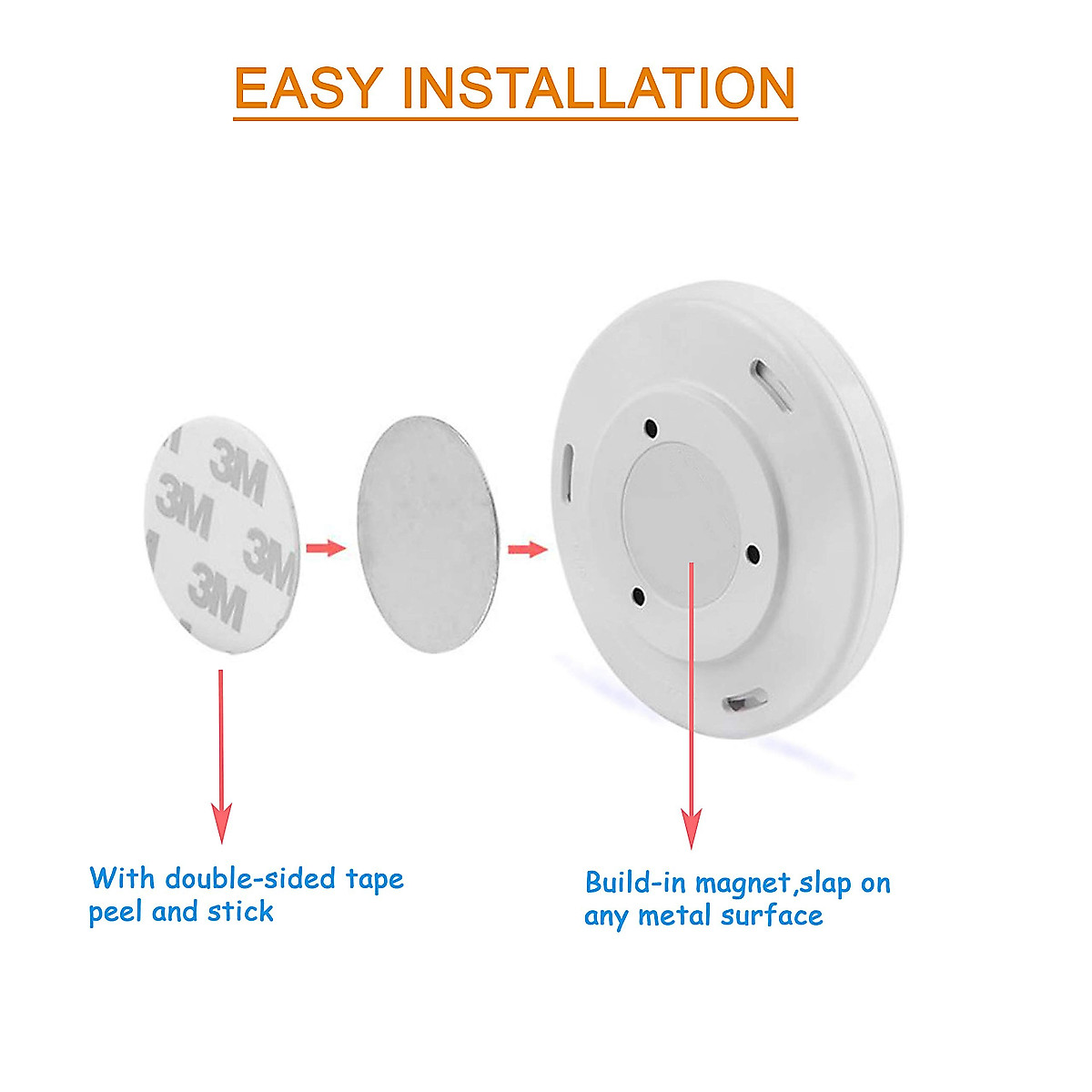 EASY INSTALLATION

3M 3M 3M 3M

With double-sided tape peel and stick

Build-in magnet,slap on any metal surface