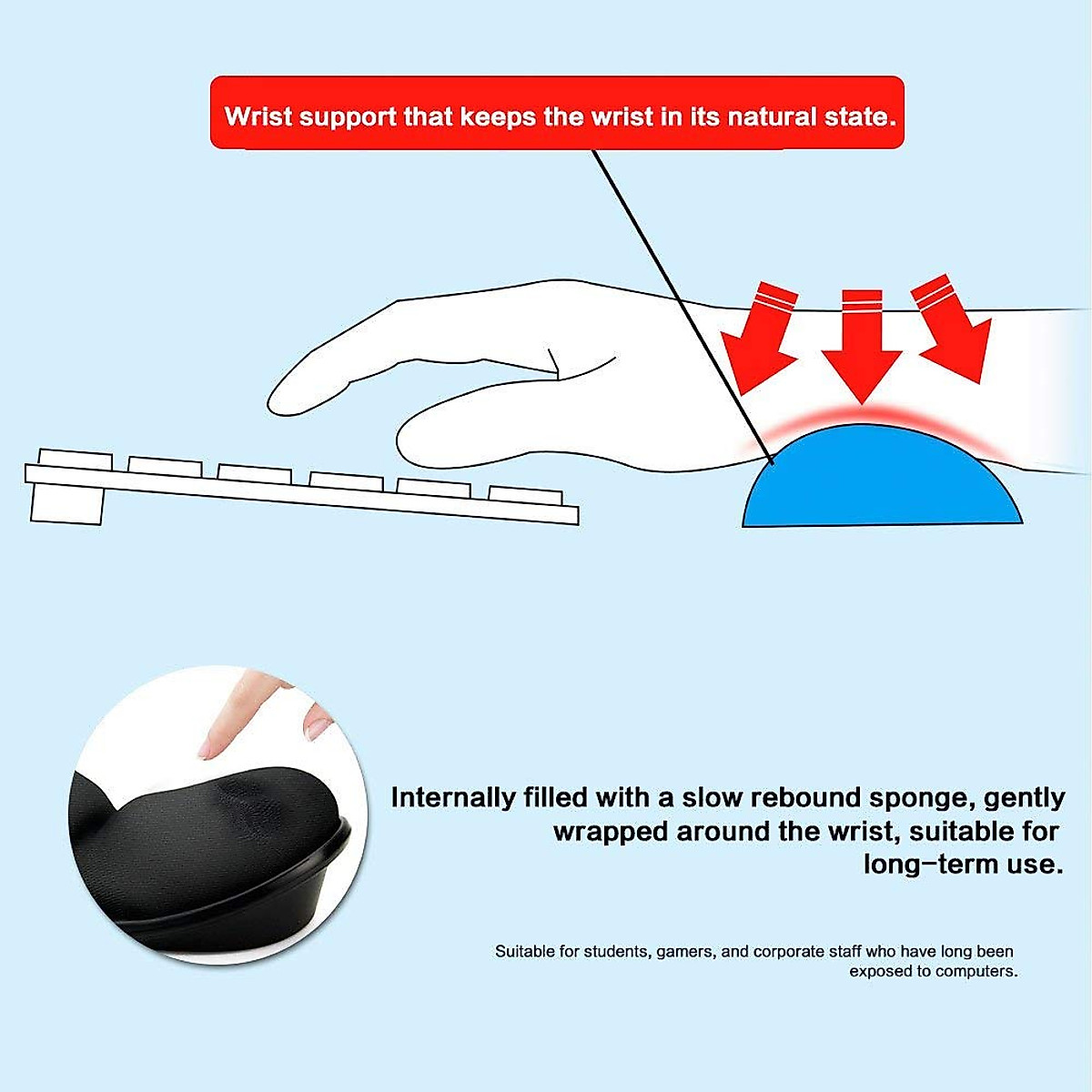 Wrist support that keeps the wrist in its natural state.

Internally filled with a slow rebound sponge, gently wrapped around the wrist, suitable for long-term use.

Suitable for students, gamers, and corporate staff who have long been exposed to computers.