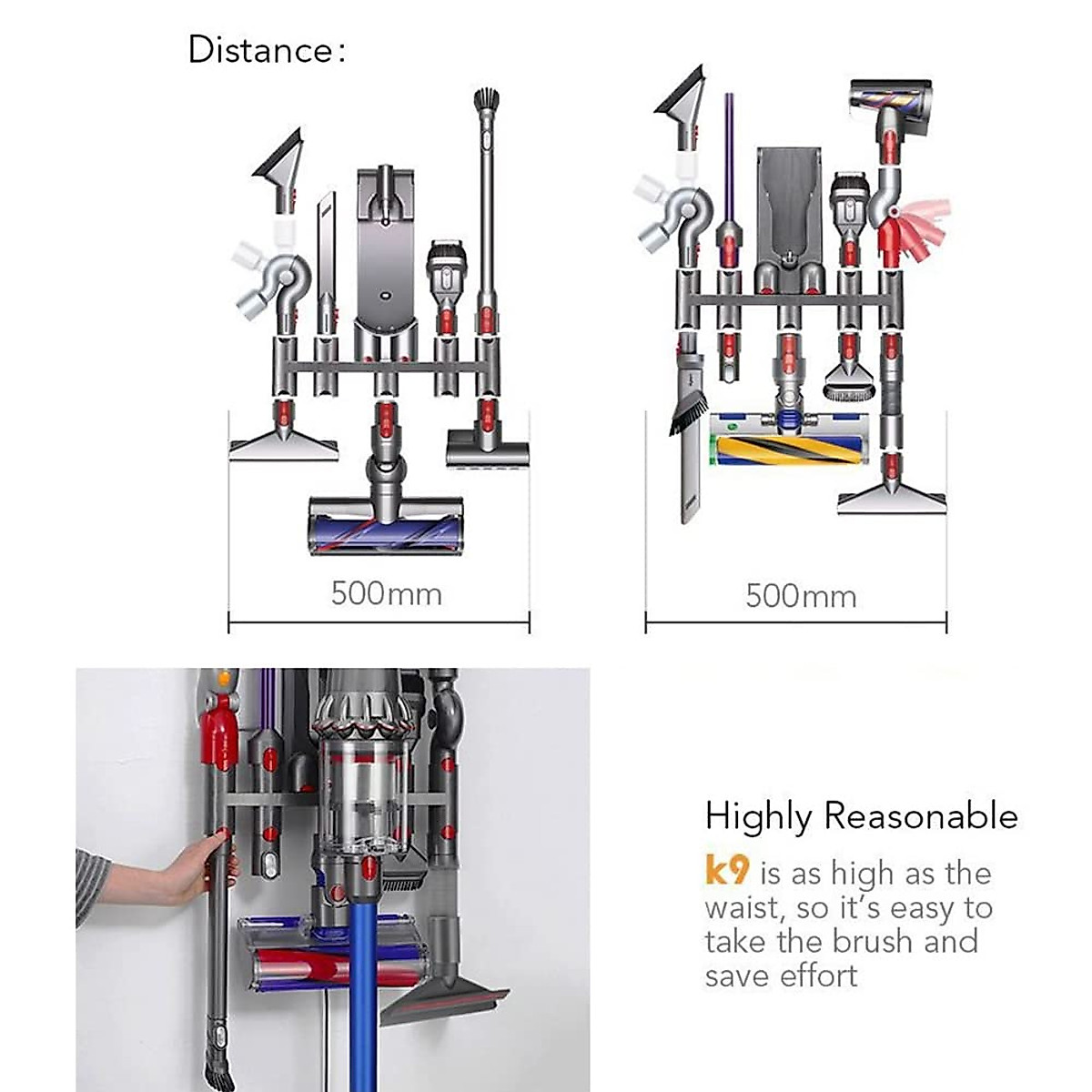 Distance:

500mm

500mm

Highly Reasonable

k9 is as high as the waist, so it's easy to take the brush and save effort