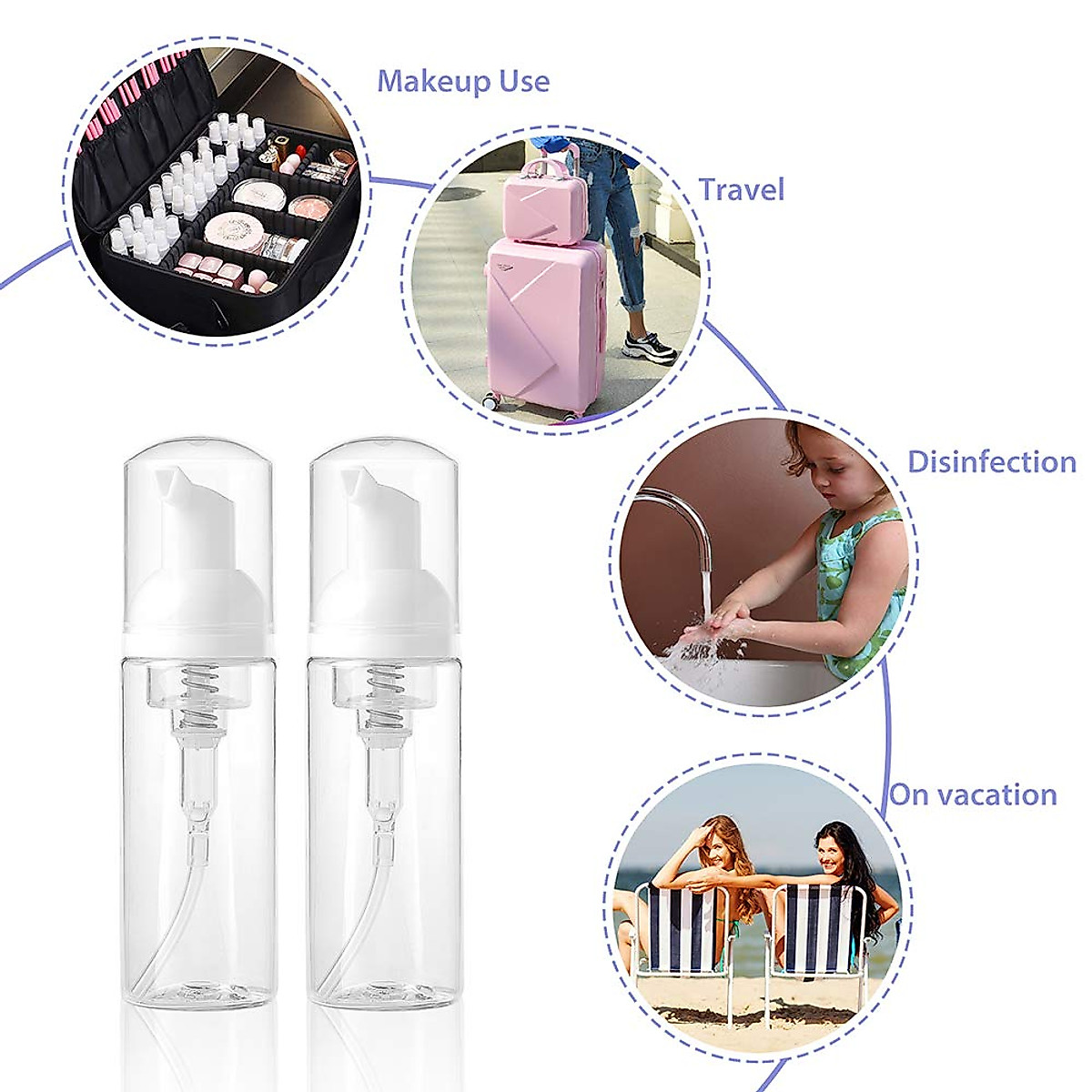 Makeup Use

Travel

Disinfection

On vacation