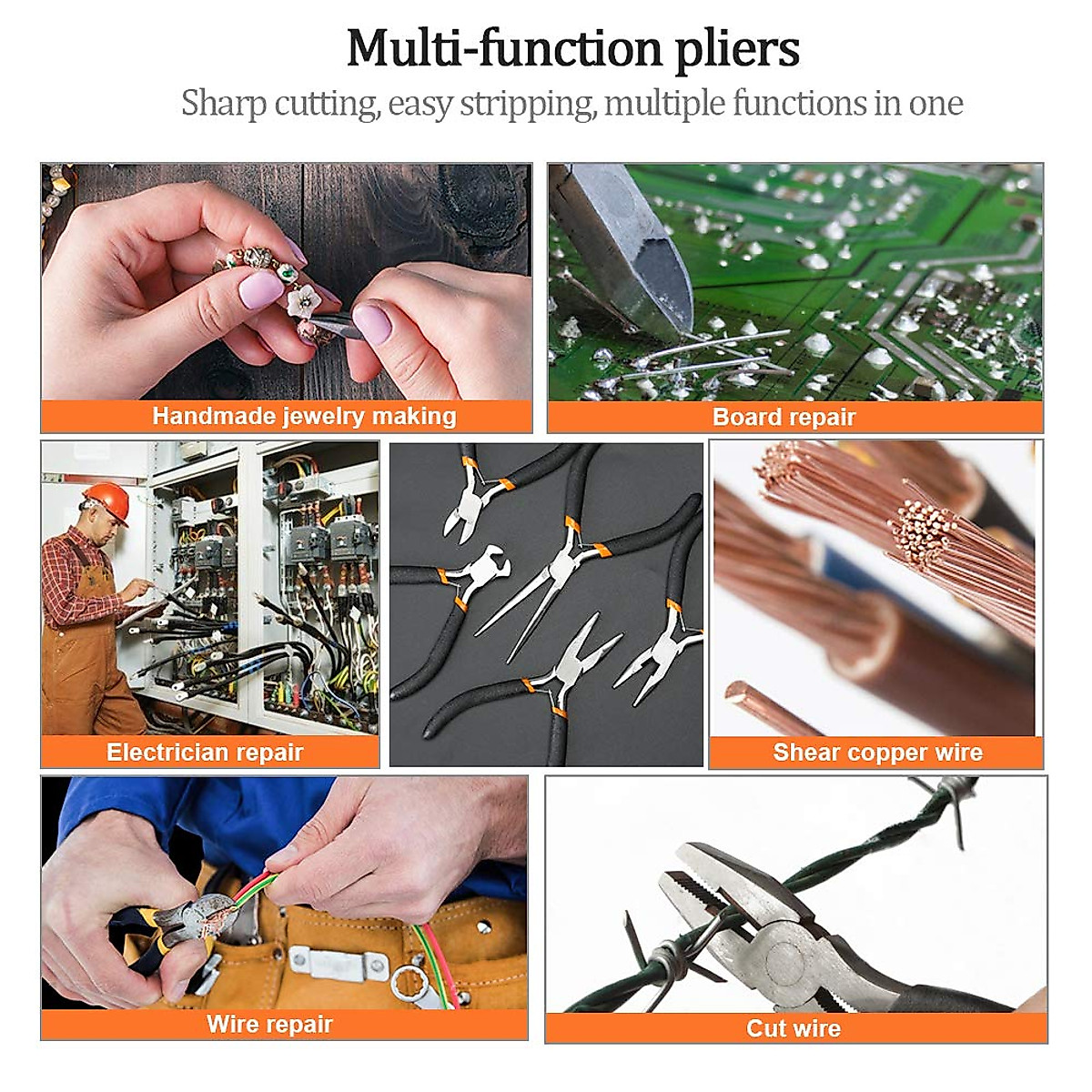 Multi-function pliers
Sharp cutting, easy stripping, multiple functions in one

Handmade jewelry making

Board repair

Electrician repair

Shear copper wire

Wire repair

Cut wire