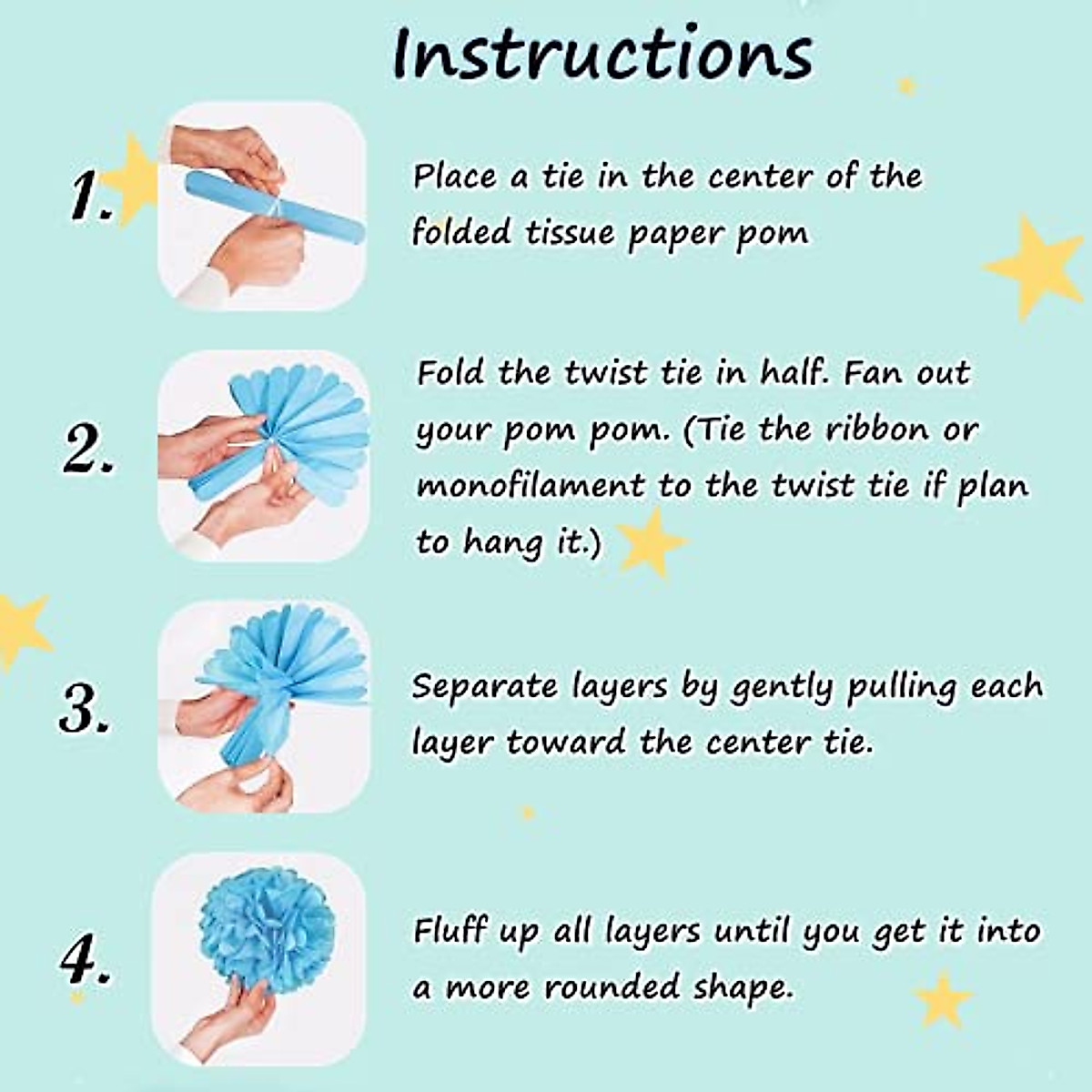 Instructions

1. Place a tie in the center of the folded tissue paper pom

2. Fold the twist tie in half. Fan out your pom pom. (Tie the ribbon or monofilament to the twist tie if plan to hang it.)

3. Separate layers by gently pulling each layer toward the center tie.

4. Fluff up all layers until you get it into a more rounded shape.