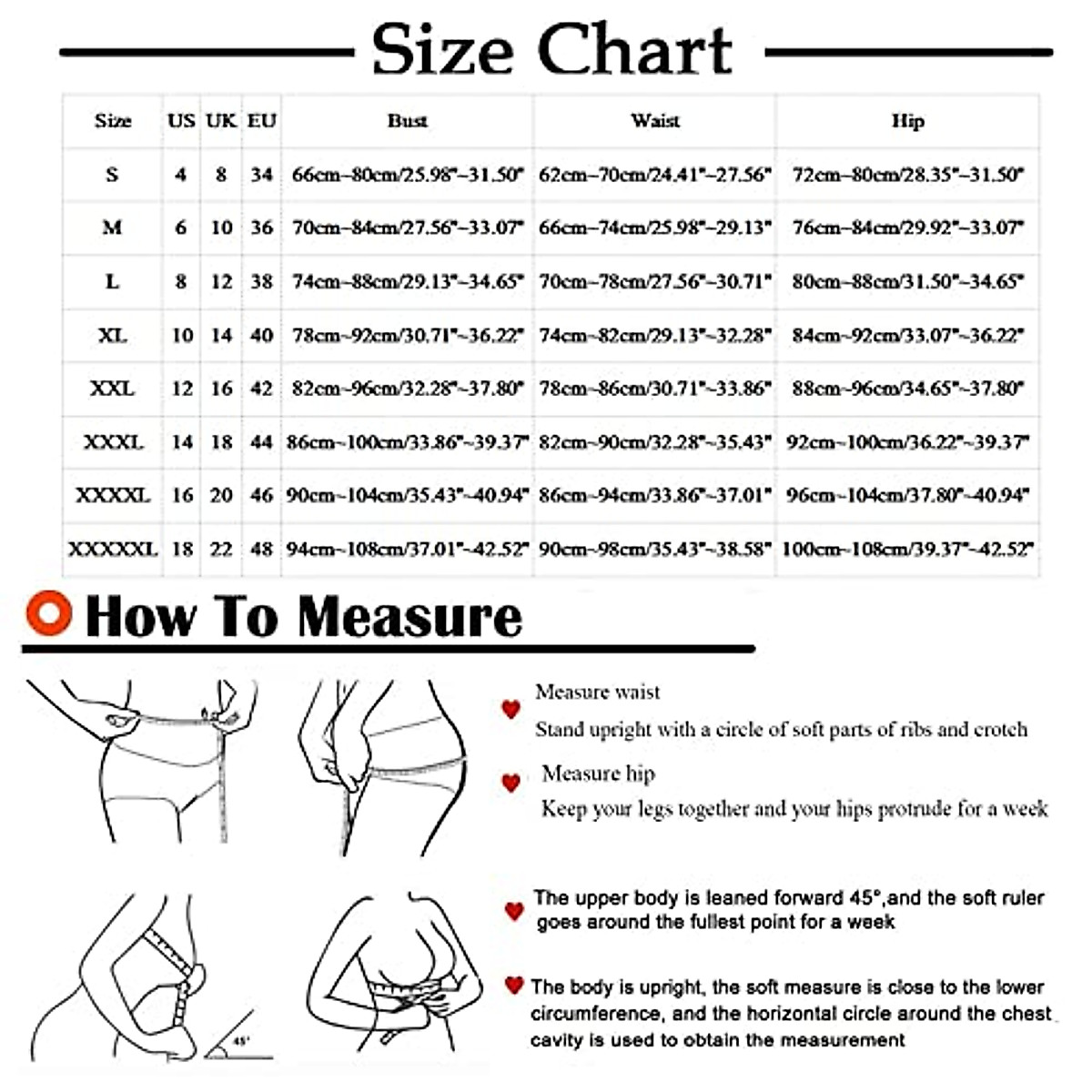 Size Chart

| Size | US | UK | EU | Bust | Waist | Hip |
|---|---|---|---|---|---|---|
| S | 4 | 8 | 34 | 66cm~80cm/25.98"~31.50" | 62cm~70cm/24.41"~27.56" | 72cm~80cm/28.35"~31.50" |
| M | 6 | 10 | 36 | 70cm~84cm/27.56"~33.07" | 66cm~74cm/25.98"~29.13" | 76cm~84cm/29.92"~33.07" |
| L | 8 | 12 | 38 | 74cm~88cm/29.13"~34.65" | 70cm~78cm/27.56"~30.71" | 80cm~88cm/31.50"~34.65" |
| XL | 10 | 14 | 40 | 78cm~92cm/30.71"~36.22" | 74cm~82cm/29.13"~32.28" | 84cm~92cm/33.07"~36.22" |
| XXL | 12 | 16 | 42 | 82cm~96cm/32.28"~37.80" | 78cm~86cm/30.71"~33.86" | 88cm~96cm/34.65"~37.80" |
| XXXL | 14 | 18 | 44 | 86cm~100cm/33.86"~39.37" | 82cm~90cm/32.28"~35.43" | 92cm~100cm/36.22"~39.37" |
| XXXXL | 16 | 20 | 46 | 90cm~104cm/35.43"~40.94" | 86cm~94cm/33.86"~37.01" | 96cm~104cm/37.80"~40.94" |
| XXXXXL | 18 | 22 | 48 | 94cm~108cm/37.01"~42.52" | 90cm~98cm/35.43"~38.58" | 100cm~108cm/39.37"~42.52" |

How To Measure

Measure waist
Stand upright with a circle of soft parts of ribs and crotch

Measure hip
Keep your legs together and your hips protrude for a week

The upper body is leaned forward 45°,and the soft ruler goes around the fullest point for a week

The body is upright, the soft measure is close to the lower circumference, and the horizontal circle around the chest cavity is used to obtain the measurement

45°