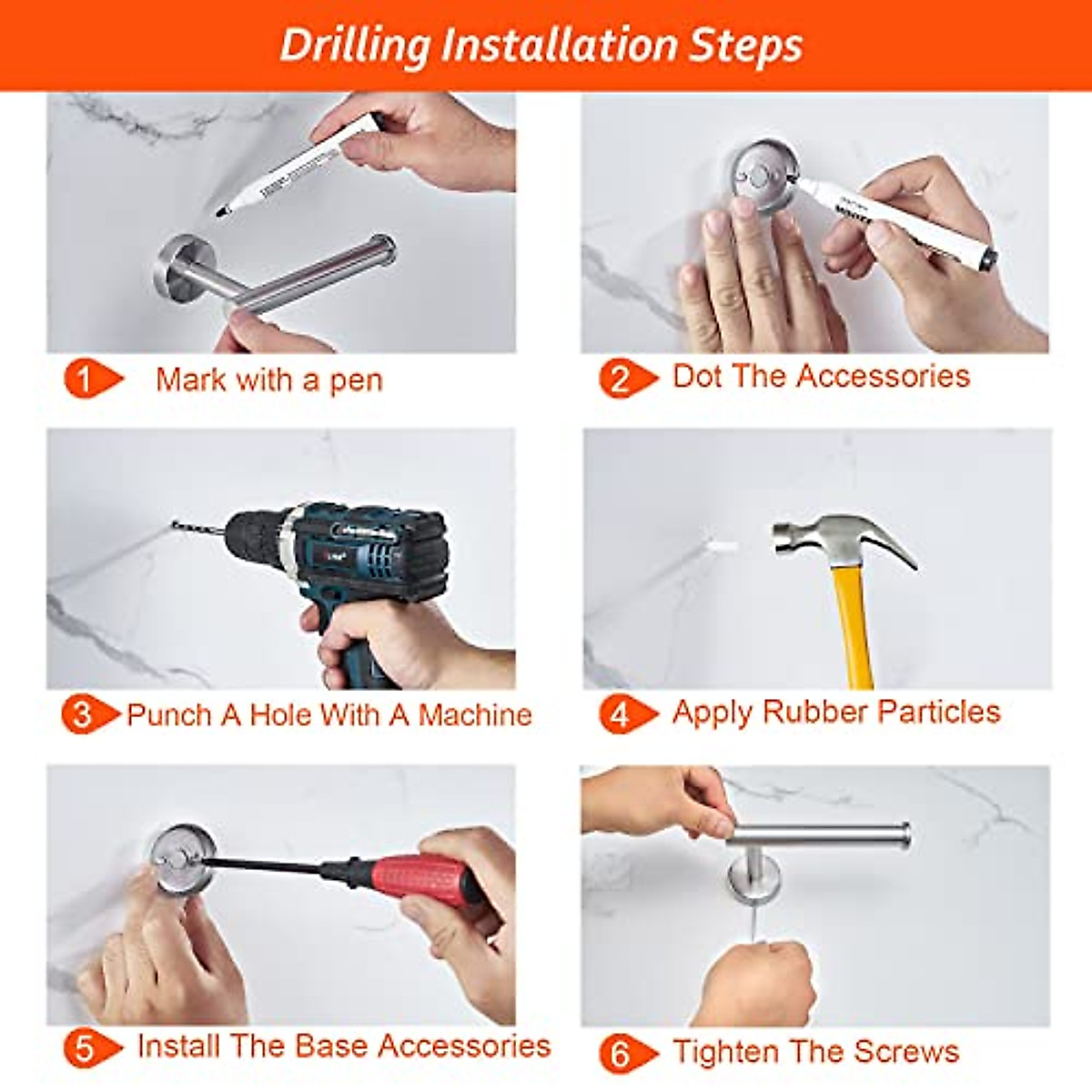 Drilling Installation Steps

1 Mark with a pen

2 Dot The Accessories

3 Punch A Hole With A Machine

4 Apply Rubber Particles

5 Install The Base Accessories

6 Tighten The Screws