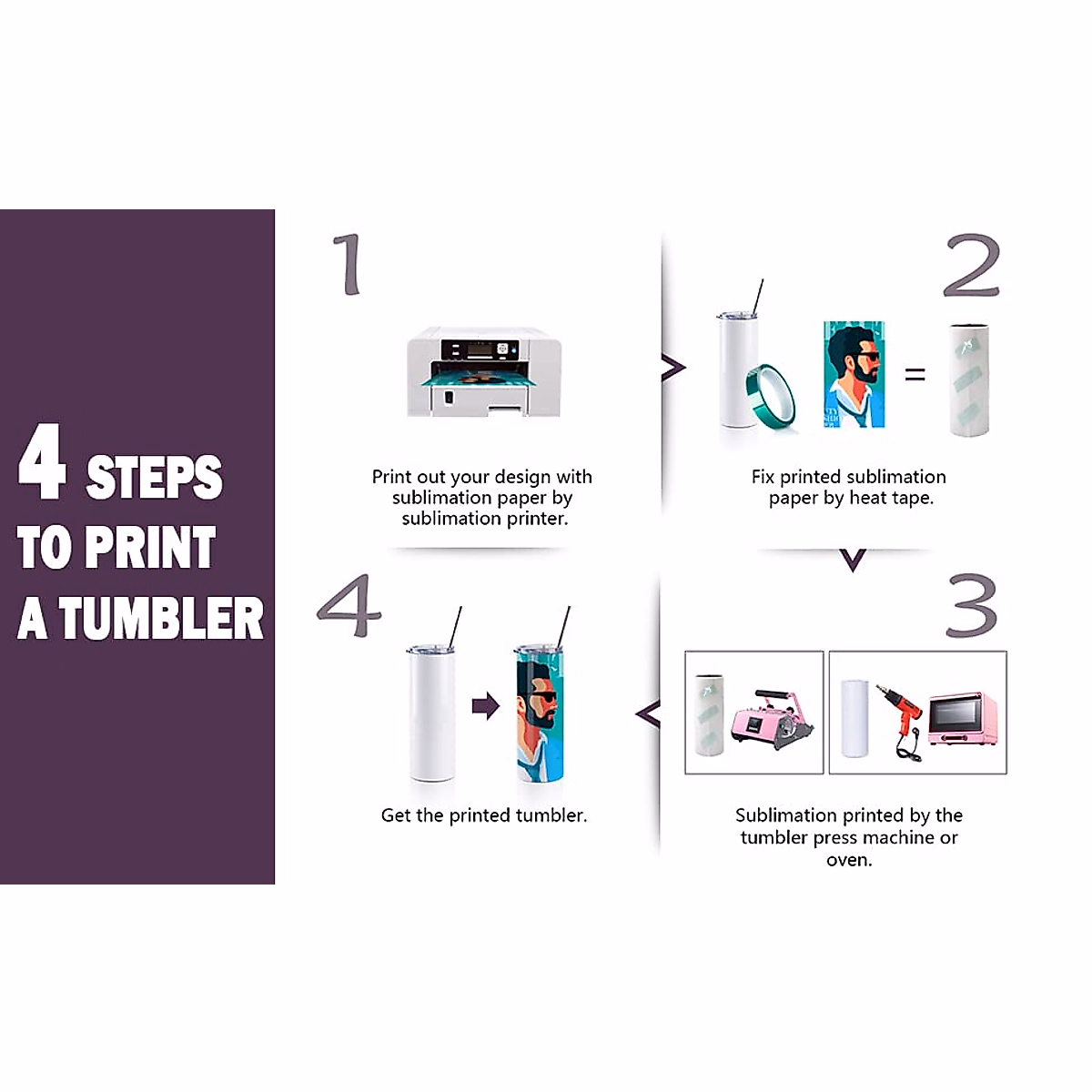 4 STEPS TO PRINT A TUMBLER

1

Print out your design with sublimation paper by sublimation printer.

2

=

Fix printed sublimation paper by heat tape.

3

Sublimation printed by the tumbler press machine or oven.

4

Get the printed tumbler.