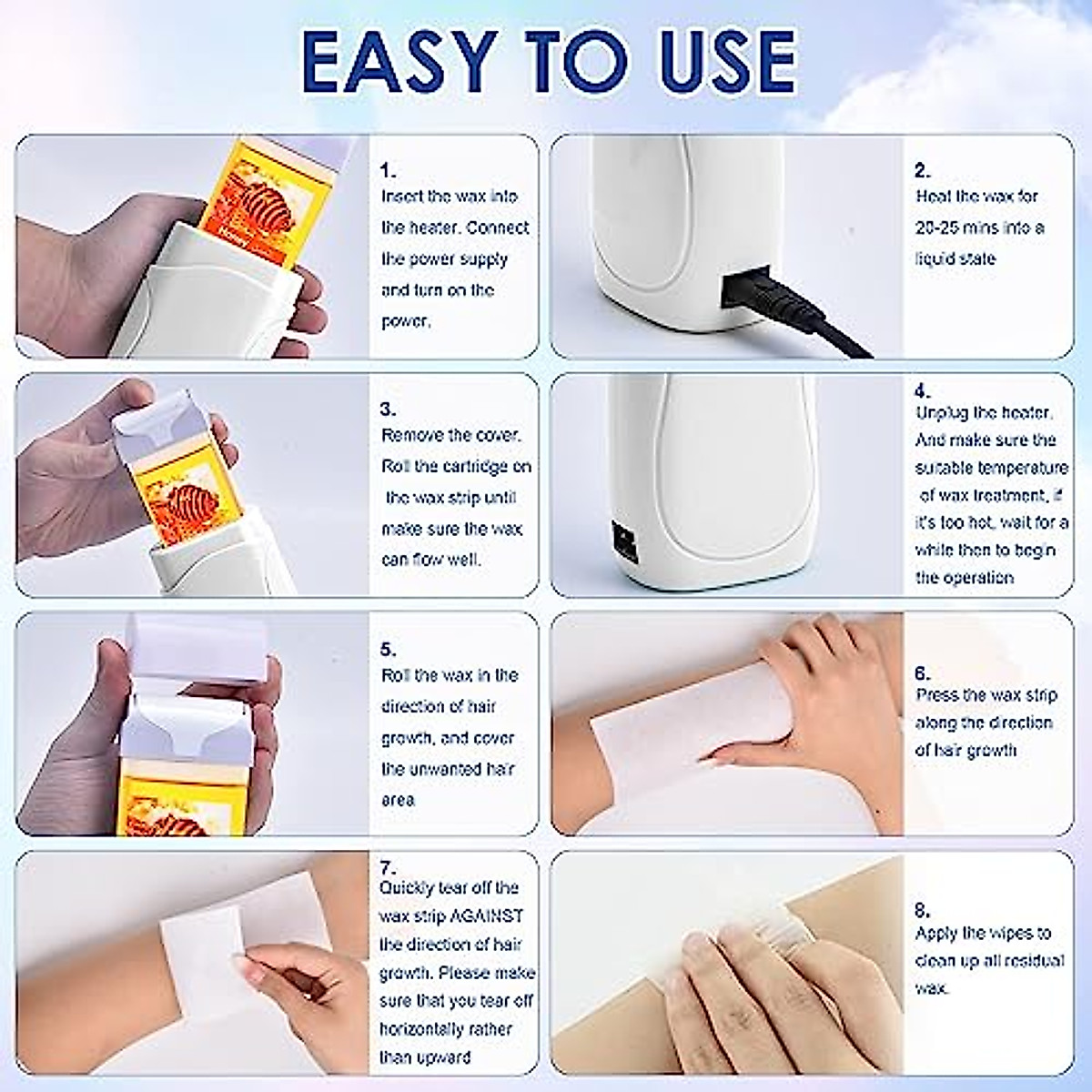 EASY TO USE

1.
Insert the wax into the heater. Connect the power supply and turn on the power.

2.
Heat the wax for 20-25 mins into a liquid state

3.
Remove the cover. Roll the cartridge on the wax strip until make sure the wax can flow well.

4.
Unplug the heater. And make sure the suitable temperature of wax treatment, if it's too hot, wait for a while then to begin the operation

5.
Roll the wax in the direction of hair growth, and cover the unwanted hair area

6.
Press the wax strip along the direction of hair growth

7.
Quickly tear off the wax strip AGAINST the direction of hair growth. Please make sure that you tear off horizontally rather than upward

8.
Apply the wipes to clean up all residual wax.