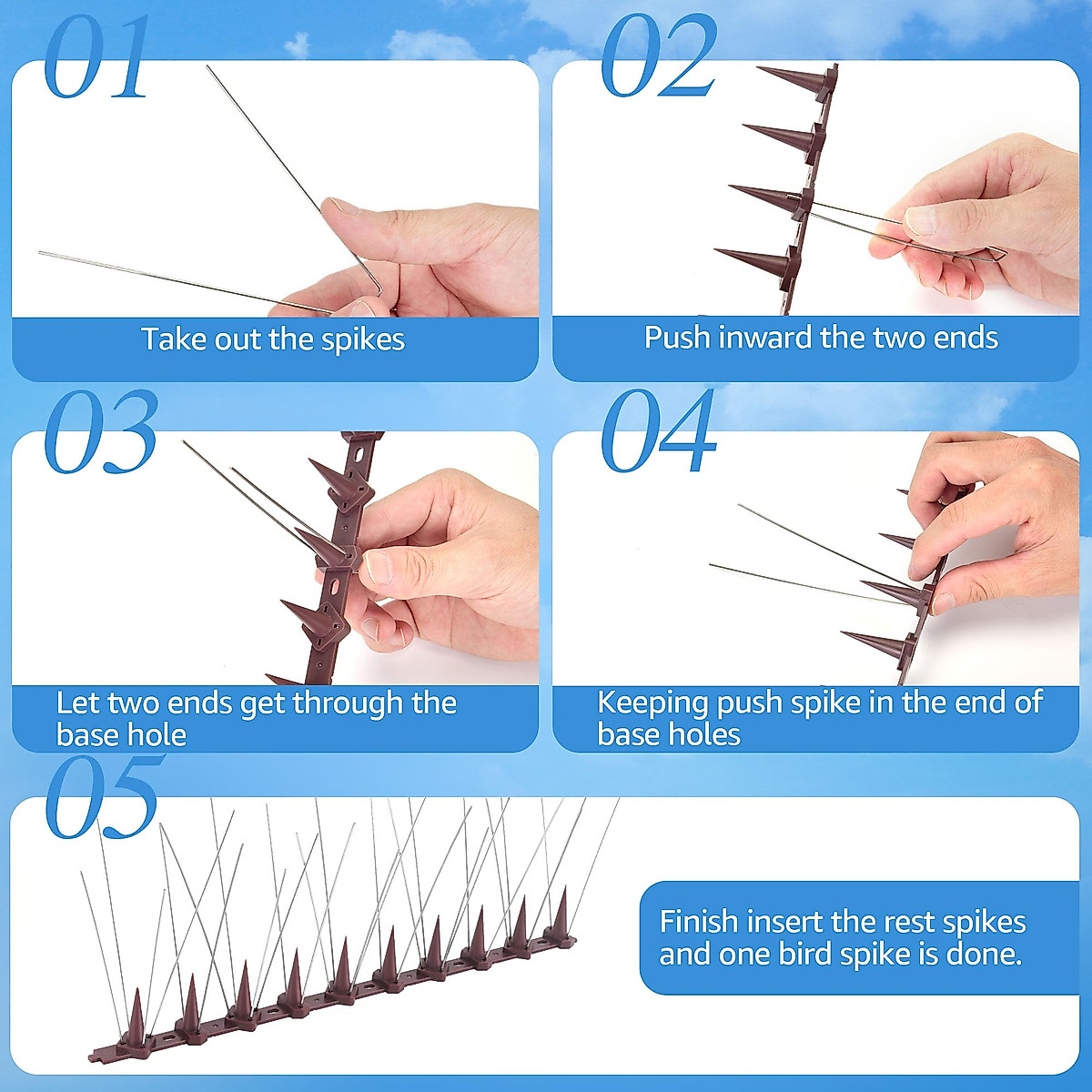 01

Take out the spikes

02

Push inward the two ends

03

Let two ends get through the base hole

04

Keeping push spike in the end of base holes

05

Finish insert the rest spikes and one bird spike is done.