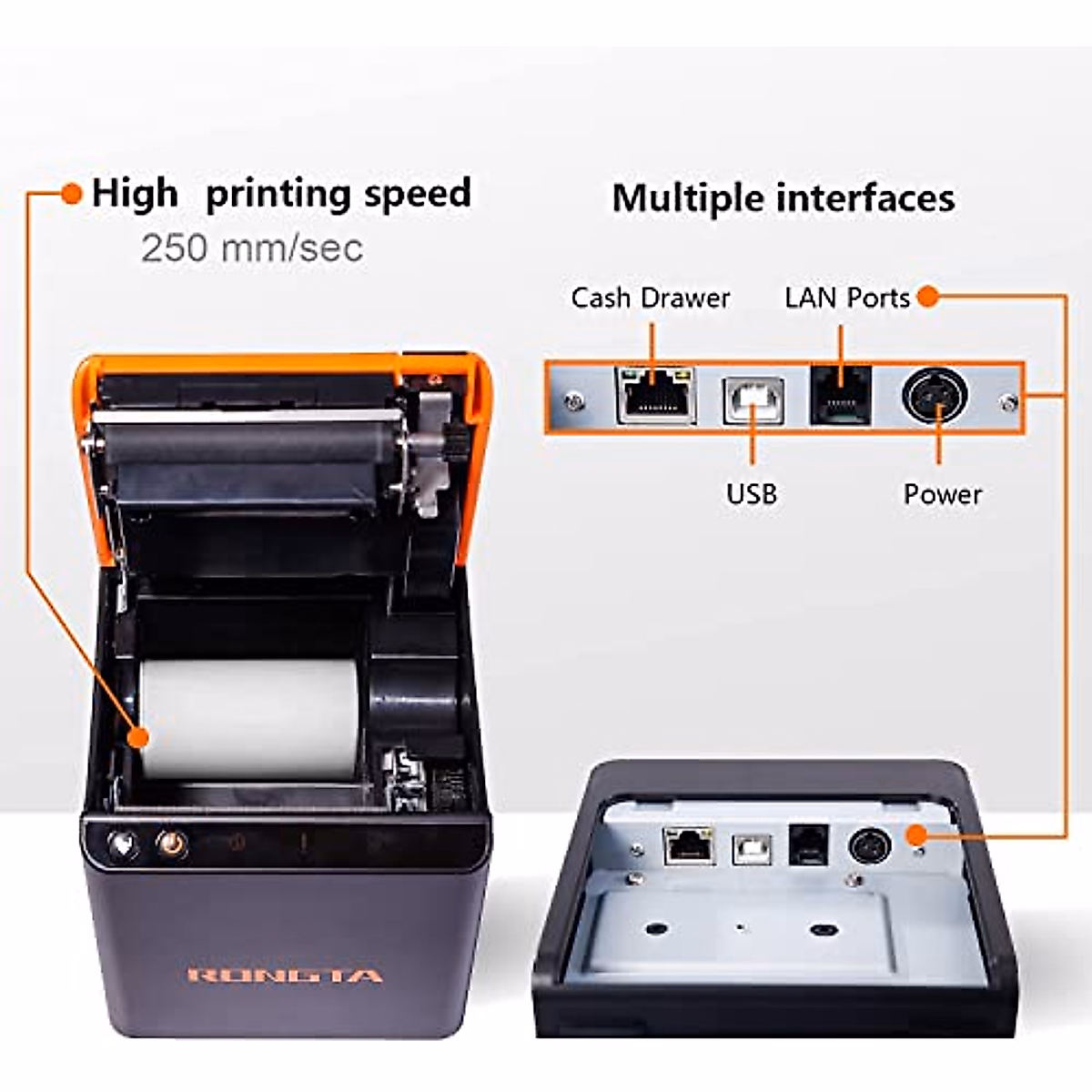 High printing speed
250 mm/sec

Multiple interfaces

Cash Drawer
LAN Ports
USB
Power

RONGTA