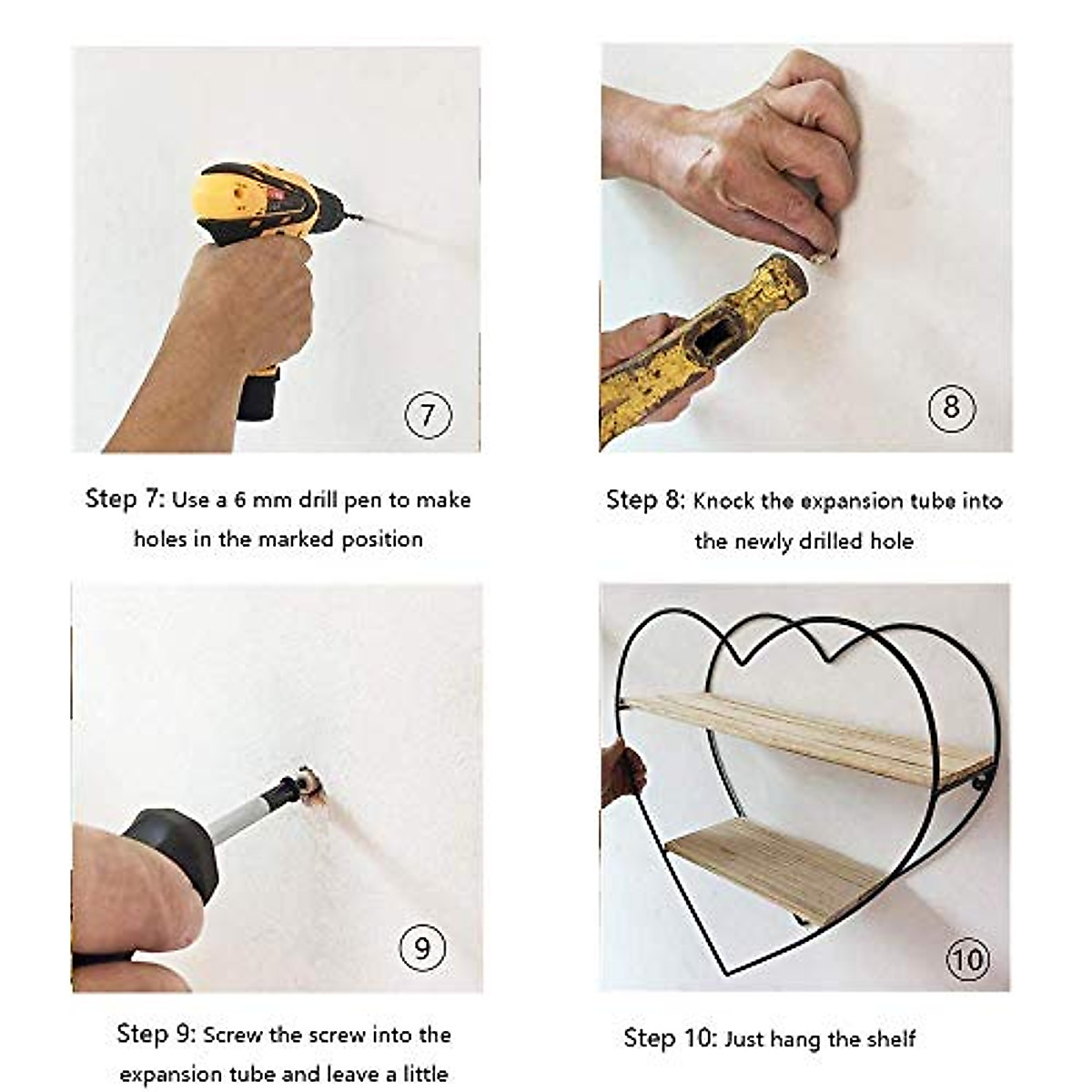 ⑦

Step 7: Use a 6 mm drill pen to make holes in the marked position

⑧

Step 8: Knock the expansion tube into the newly drilled hole

⑨

Step 9: Screw the screw into the expansion tube and leave a little

⑩

Step 10: Just hang the shelf