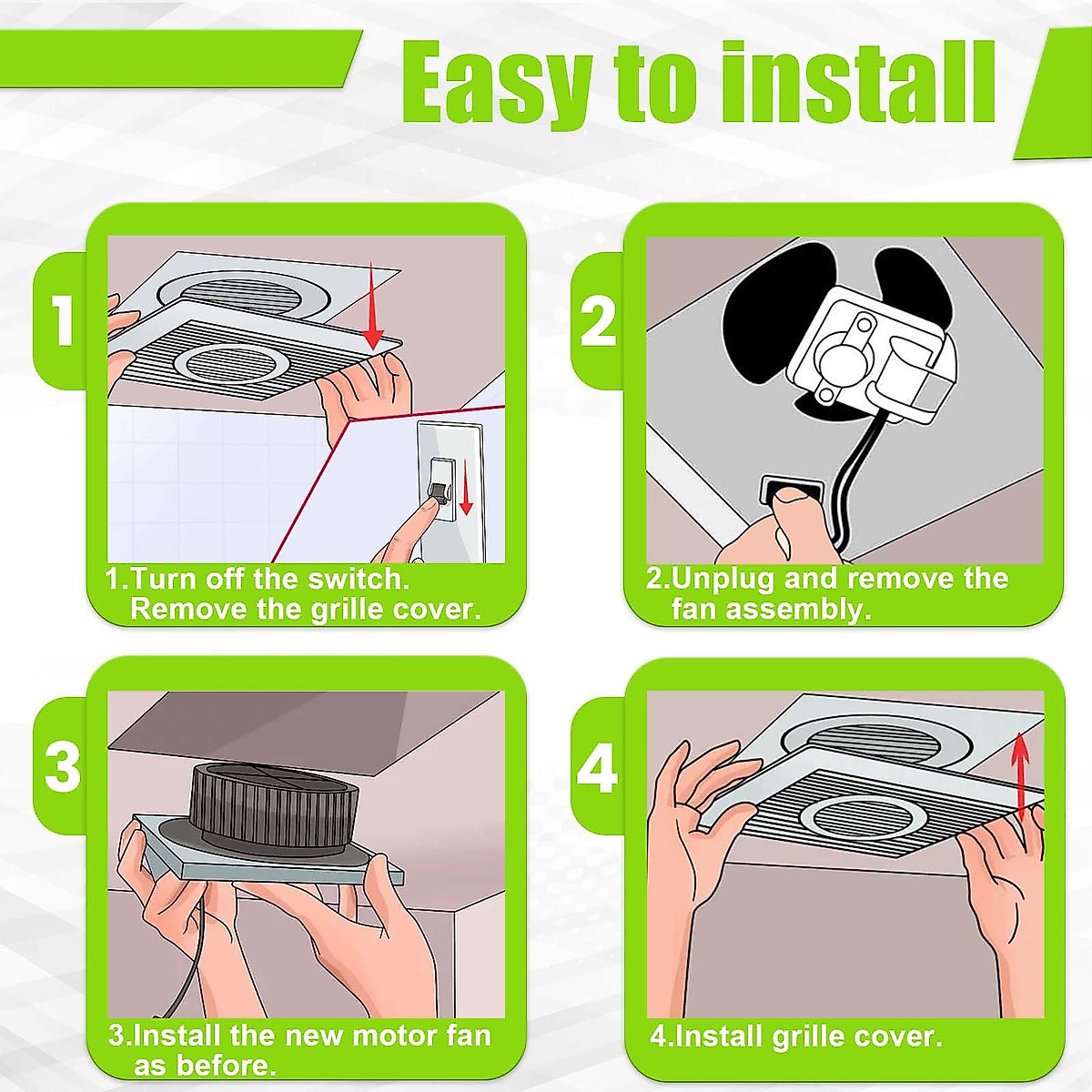 Easy to install

1

1.Turn off the switch. Remove the grille cover.

2

2.Unplug and remove the fan assembly.

3

3.Install the new motor fan as before.

4

4.Install grille cover.