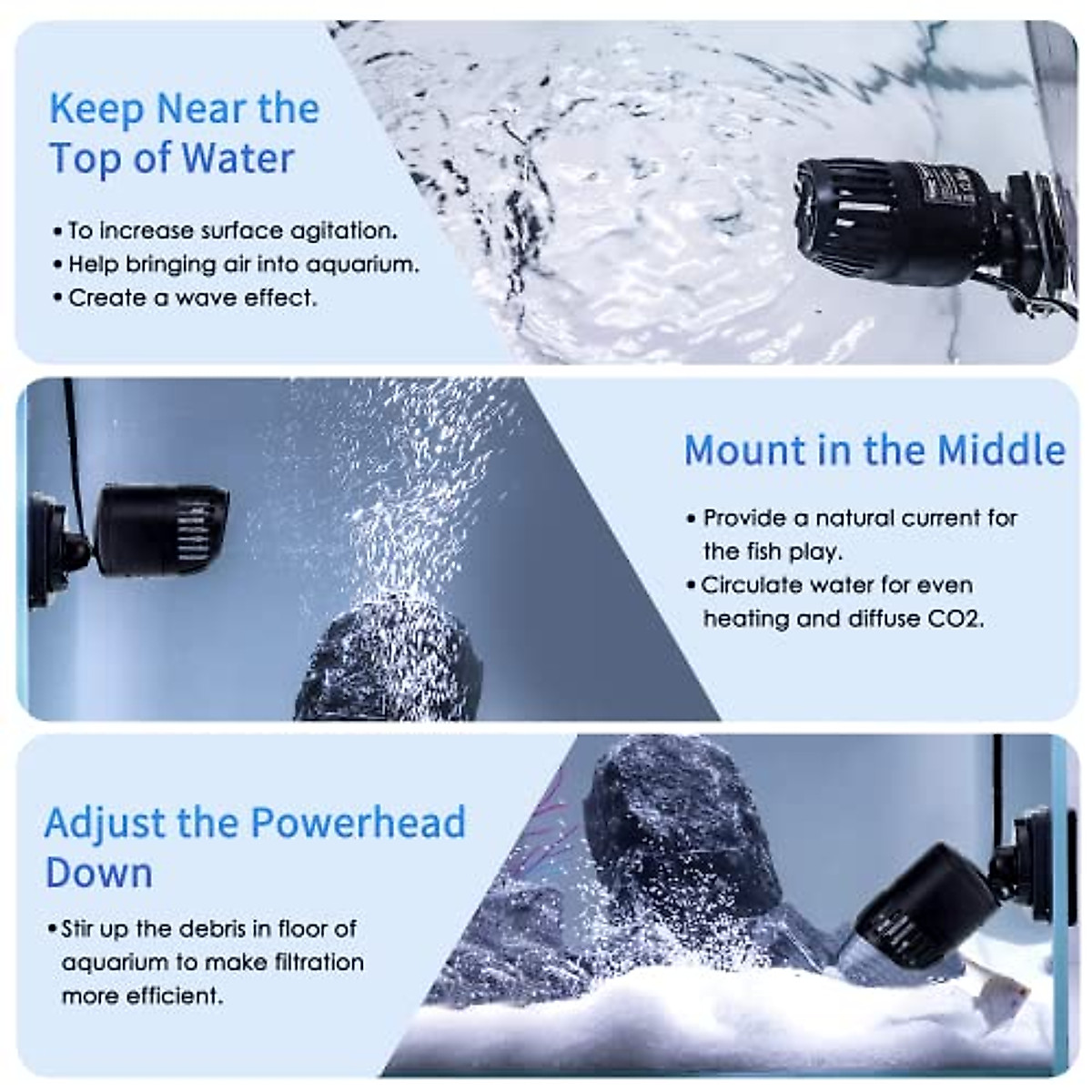 Keep Near the Top of Water

• To increase surface agitation.
• Help bringing air into aquarium.
• Create a wave effect.

Mount in the Middle

• Provide a natural current for the fish play.
• Circulate water for even heating and diffuse CO2.

Adjust the Powerhead Down

• Stir up the debris in floor of aquarium to make filtration more efficient.