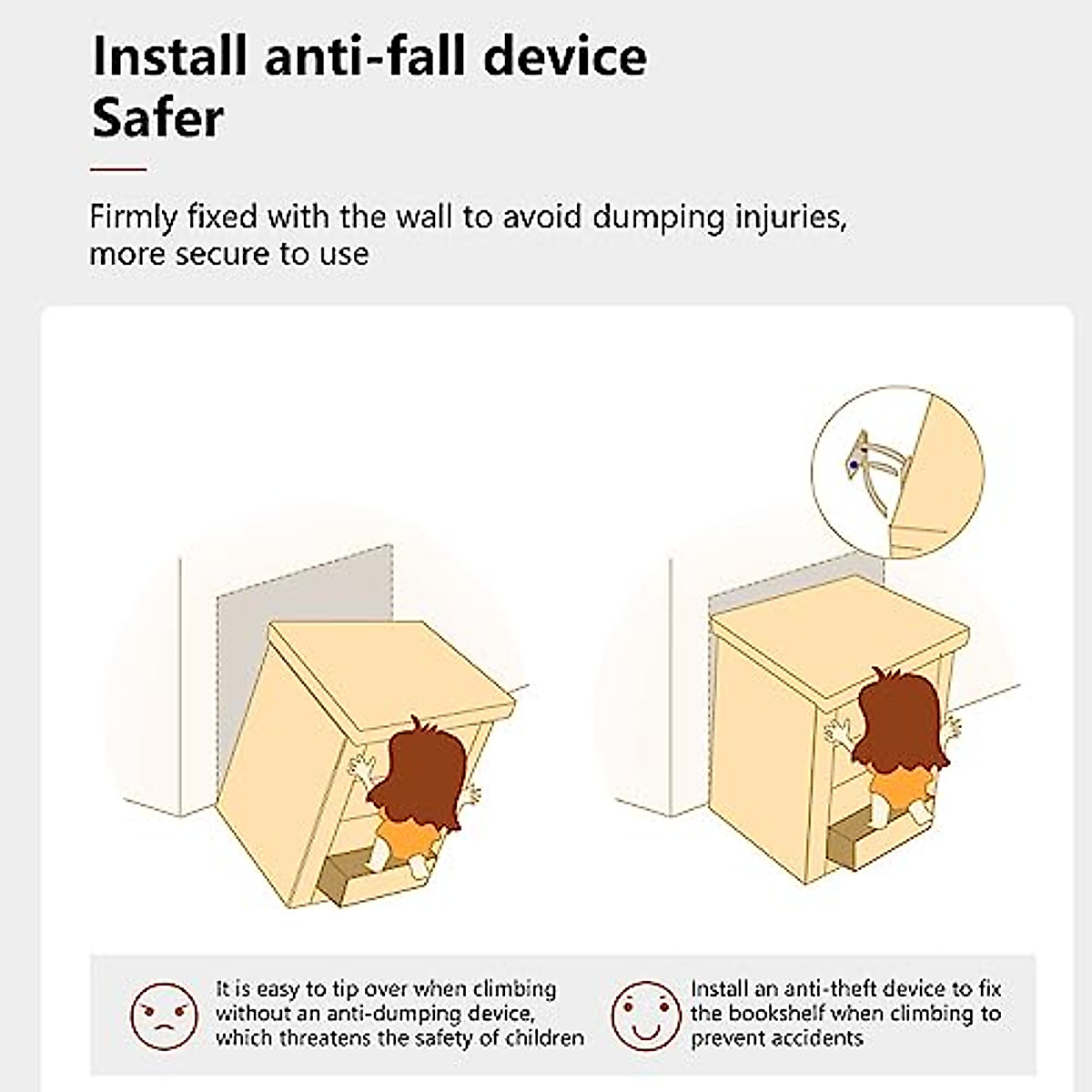 Install anti-fall device
Safer

Firmly fixed with the wall to avoid dumping injuries, more secure to use

It is easy to tip over when climbing without an anti-dumping device, which threatens the safety of children

Install an anti-theft device to fix the bookshelf when climbing to prevent accidents