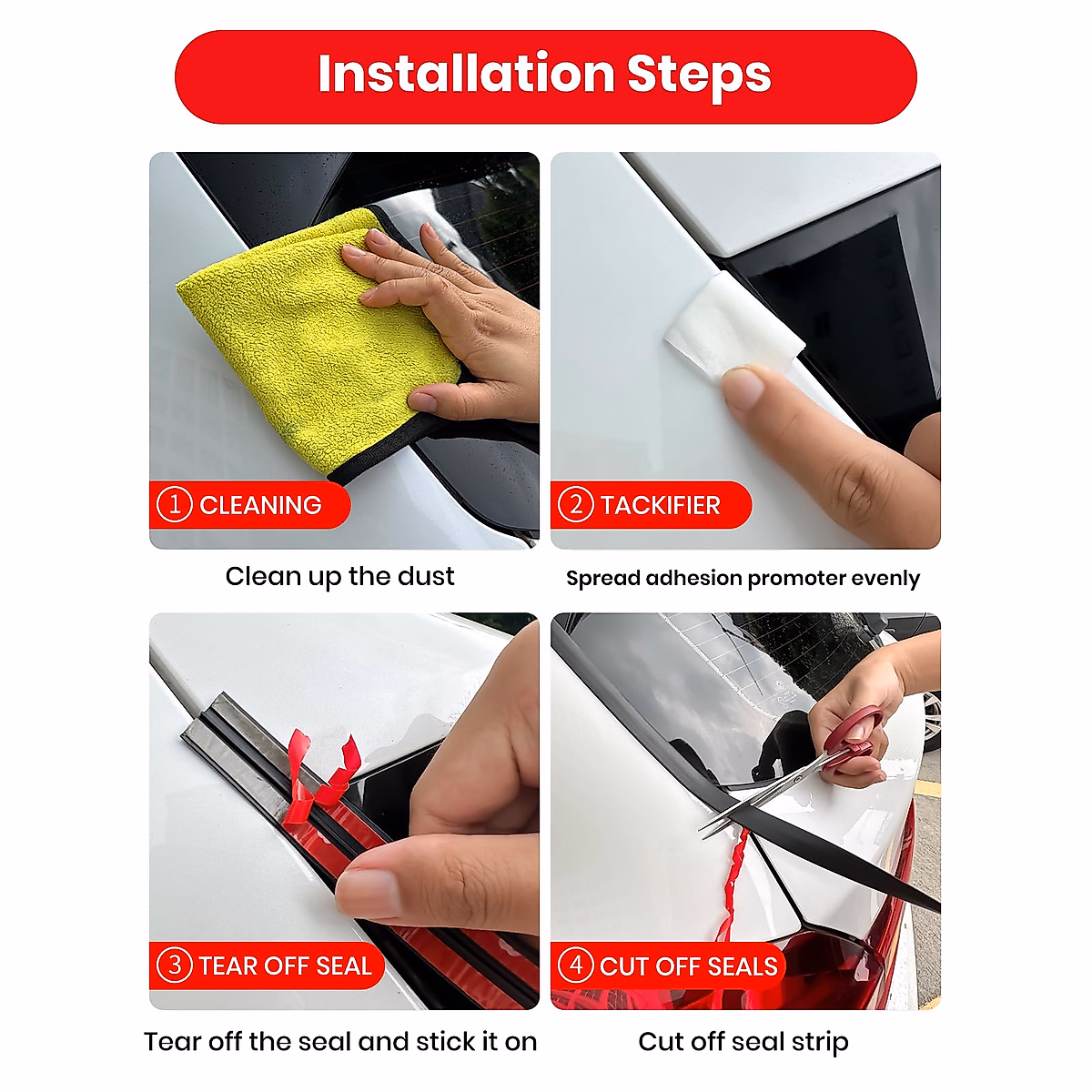 Installation Steps

1 CLEANING

Clean up the dust

2 TACKIFIER

Spread adhesion promoter evenly

3 TEAR OFF SEAL

Tear off the seal and stick it on

4 CUT OFF SEALS

Cut off seal strip