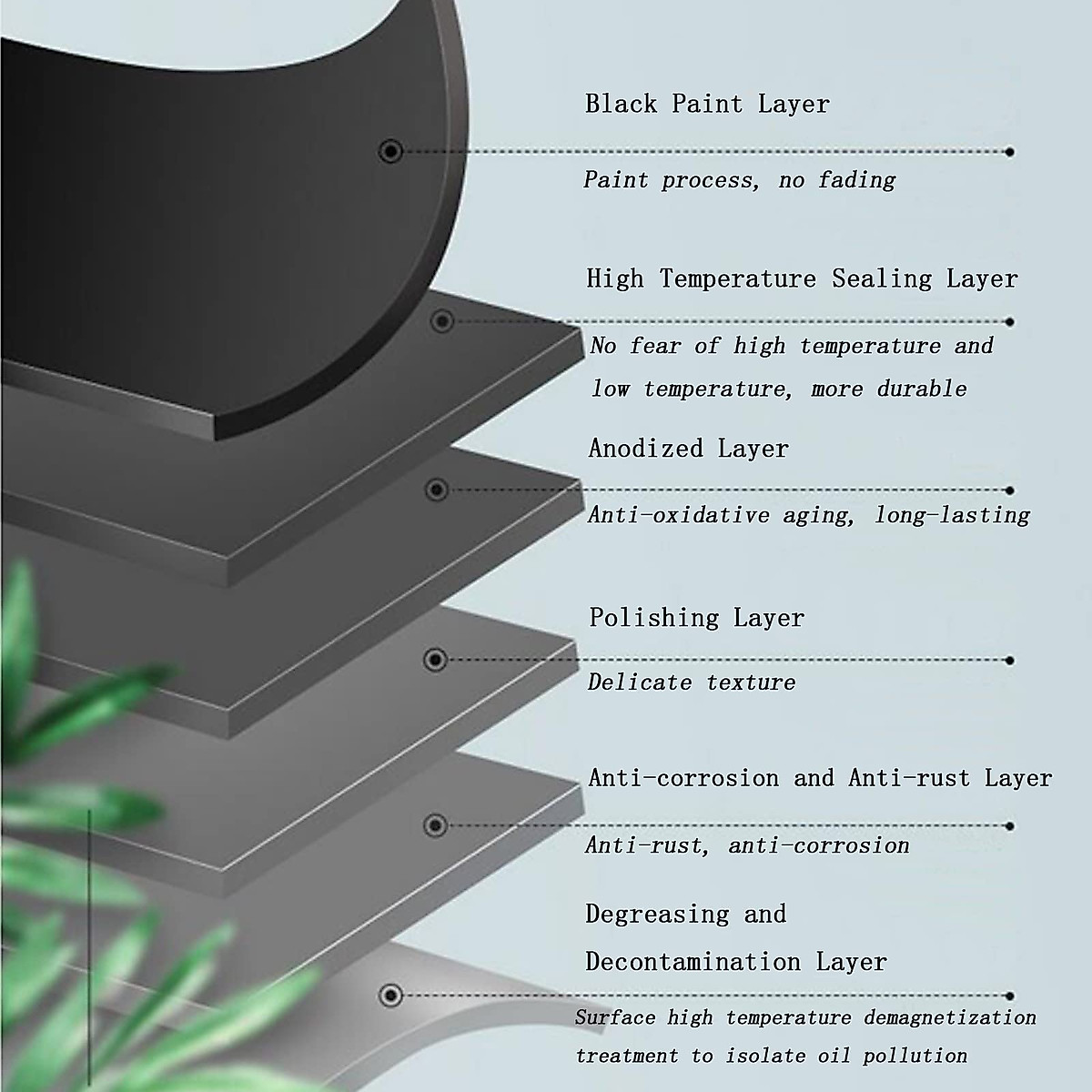 Black Paint Layer

Paint process, no fading

High Temperature Sealing Layer

No fear of high temperature and low temperature, more durable

Anodized Layer

Anti-oxidative aging, long-lasting

Polishing Layer

Delicate texture

Anti-corrosion and Anti-rust Layer

Anti-rust, anti-corrosion

Degreasing and Decontamination Layer

Surface high temperature demagnetization treatment to isolate oil pollution