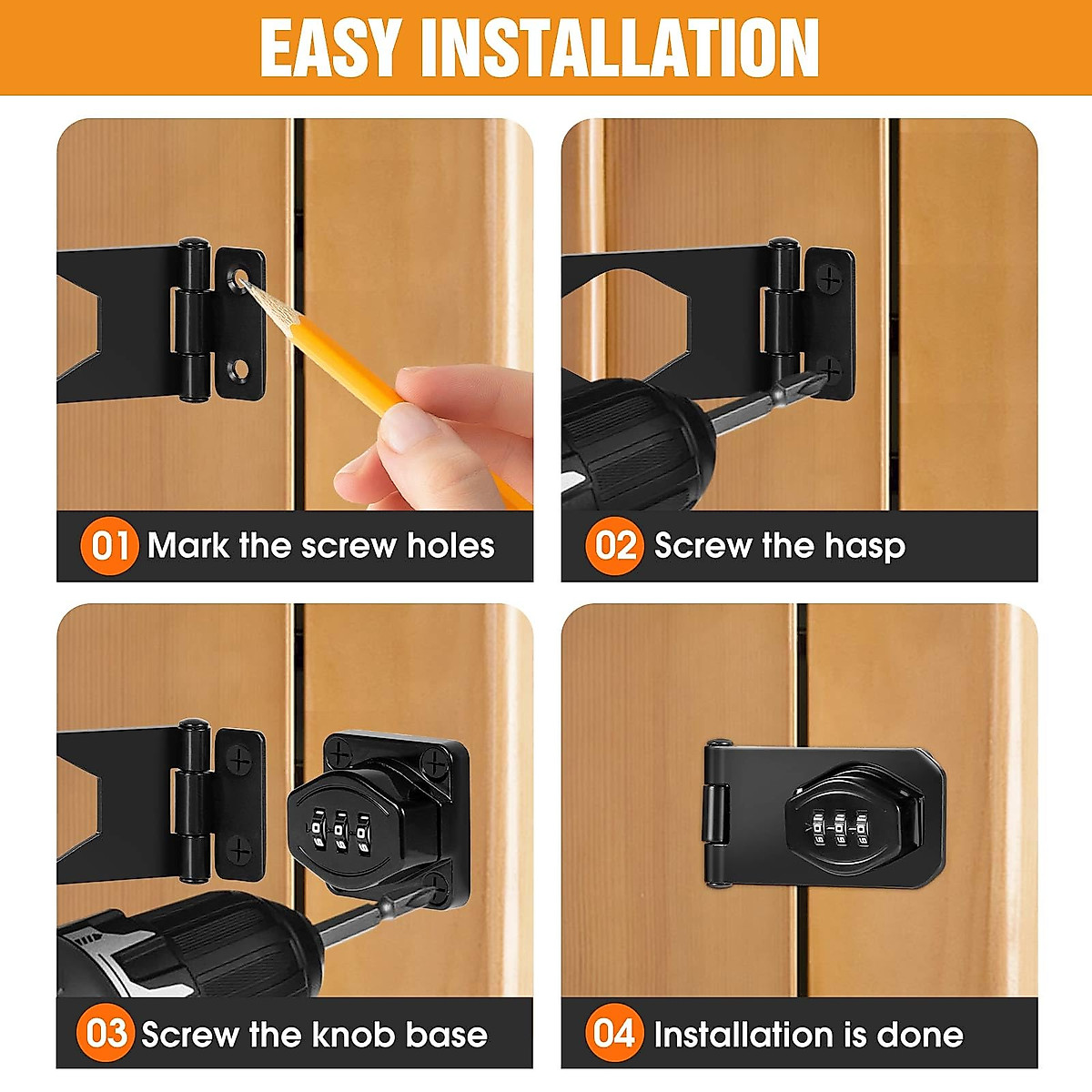 EASY INSTALLATION

01 Mark the screw holes

02 Screw the hasp

03 Screw the knob base

04 Installation is done