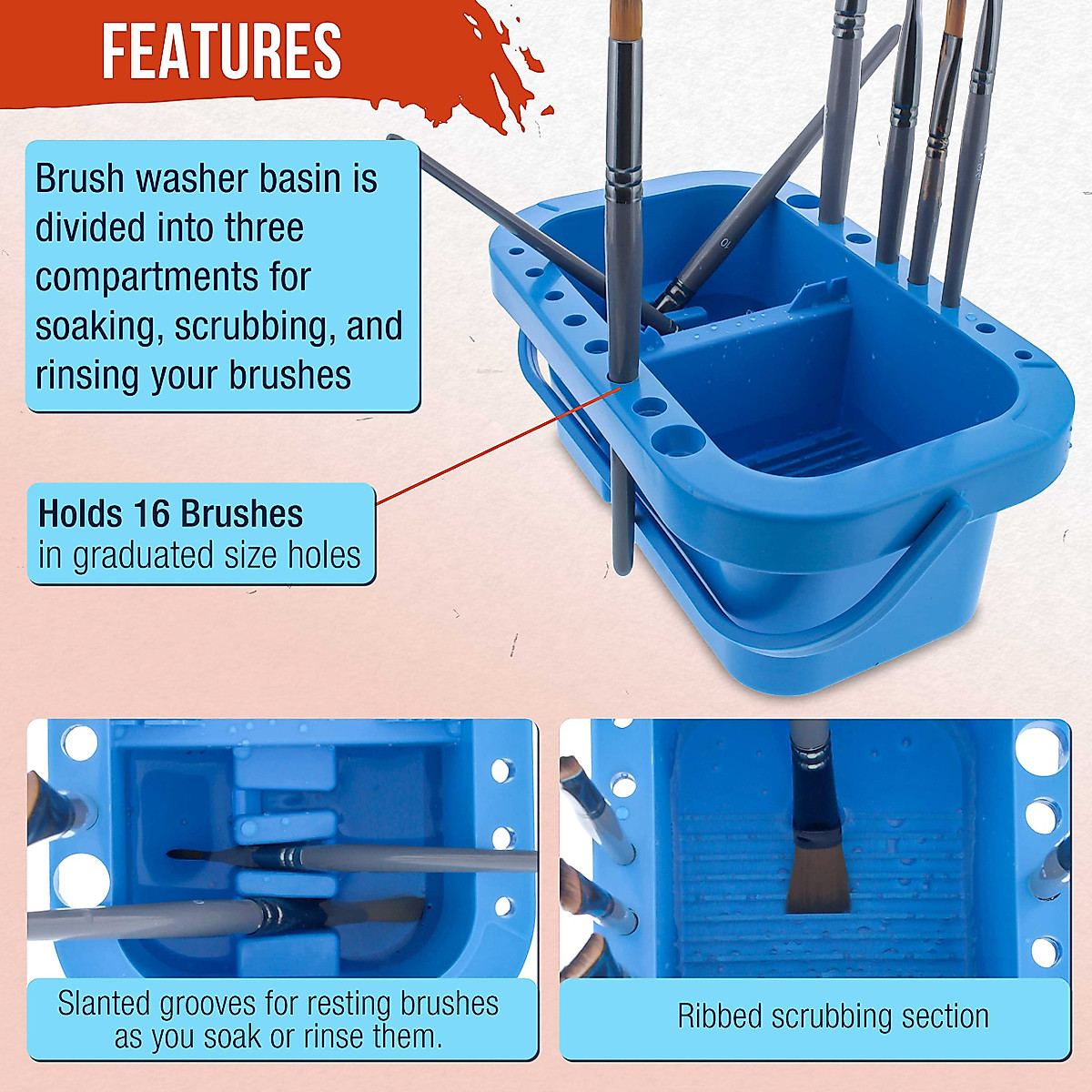 FEATURES

Brush washer basin is divided into three compartments for soaking, scrubbing, and rinsing your brushes

Holds 16 Brushes
in graduated size holes

Slanted grooves for resting brushes as you soak or rinse them.

Ribbed scrubbing section