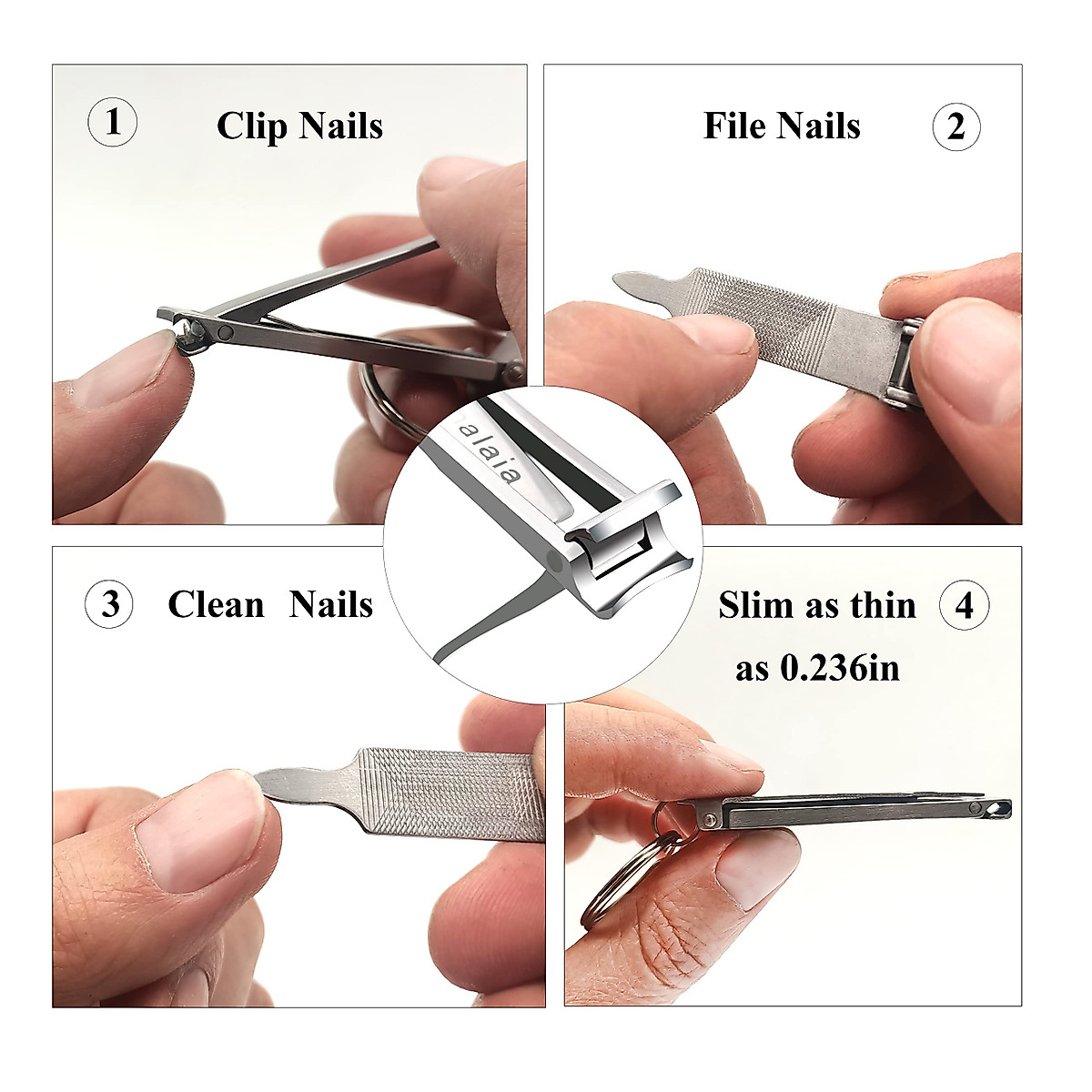 1 Clip Nails

File Nails 2

alaia

3 Clean Nails

Slim as thin as 0.236in 4