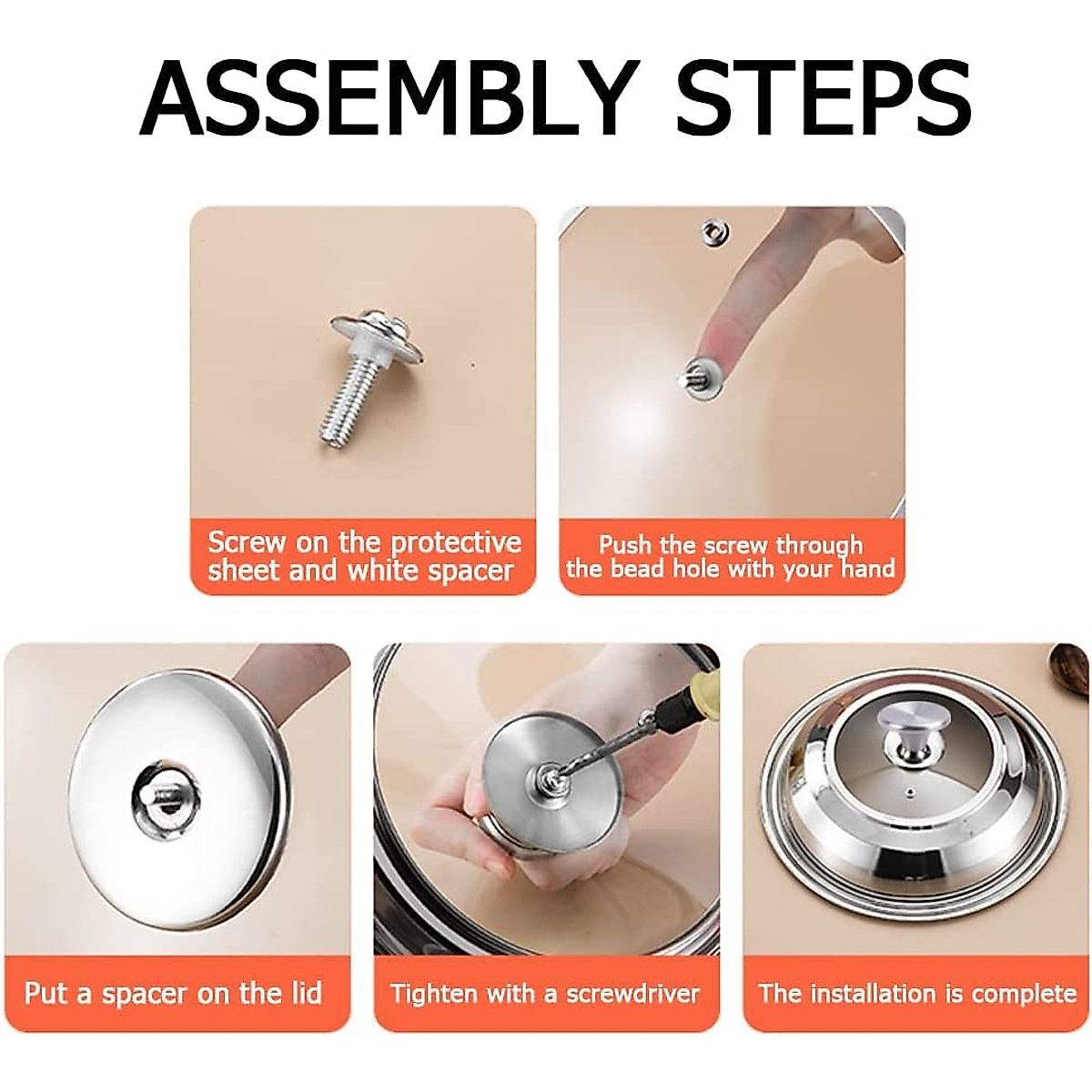 ASSEMBLY STEPS

Screw on the protective sheet and white spacer

Push the screw through the bead hole with your hand

Put a spacer on the lid

Tighten with a screwdriver

The installation is complete