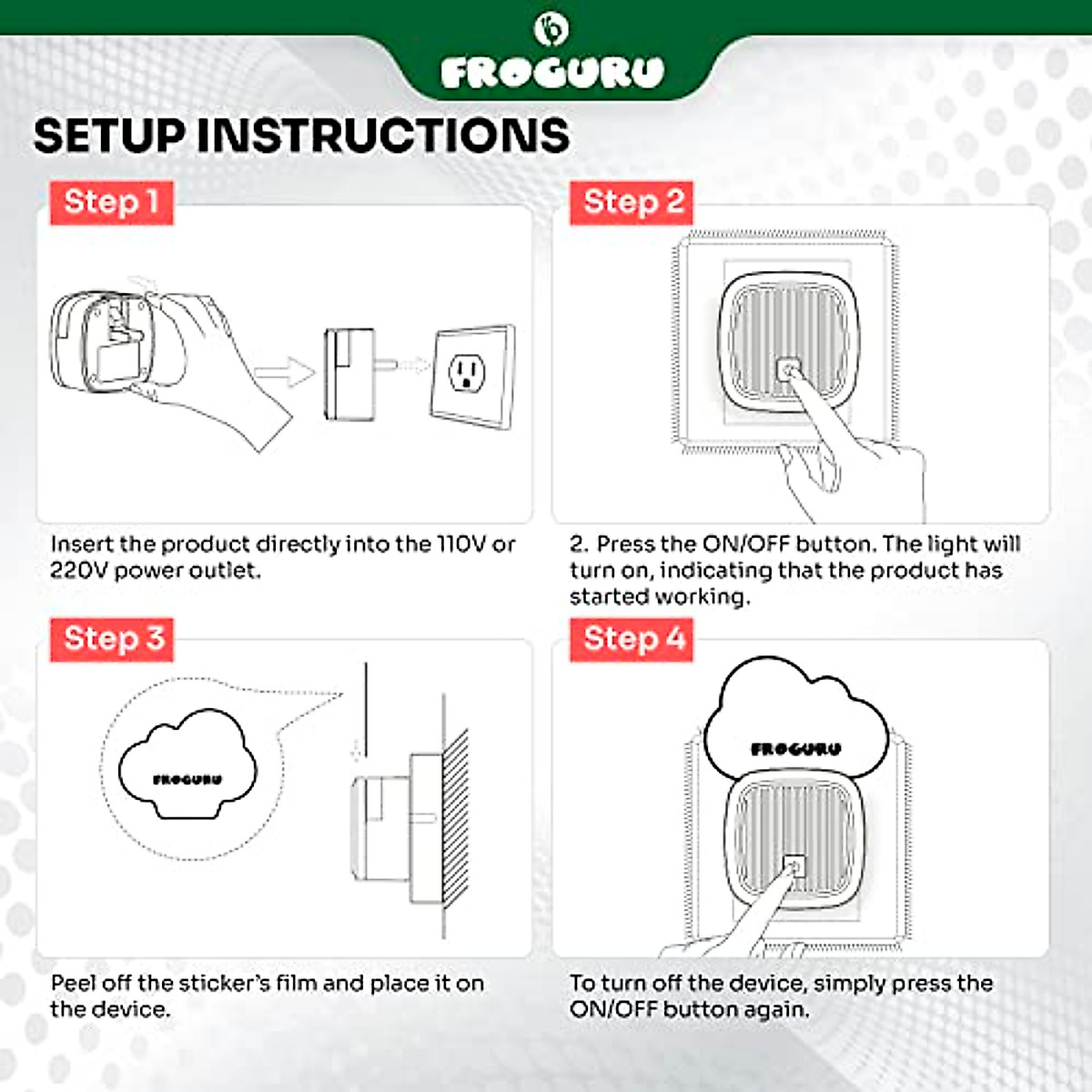 FROGURU

SETUP INSTRUCTIONS

Step 1

Insert the product directly into the 110V or 220V power outlet.

Step 2

2. Press the ON/OFF button. The light will turn on, indicating that the product has started working.

Step 3

FROGURU

Peel off the sticker's film and place it on the device.

Step 4

FROGURU

To turn off the device, simply press the ON/OFF button again.