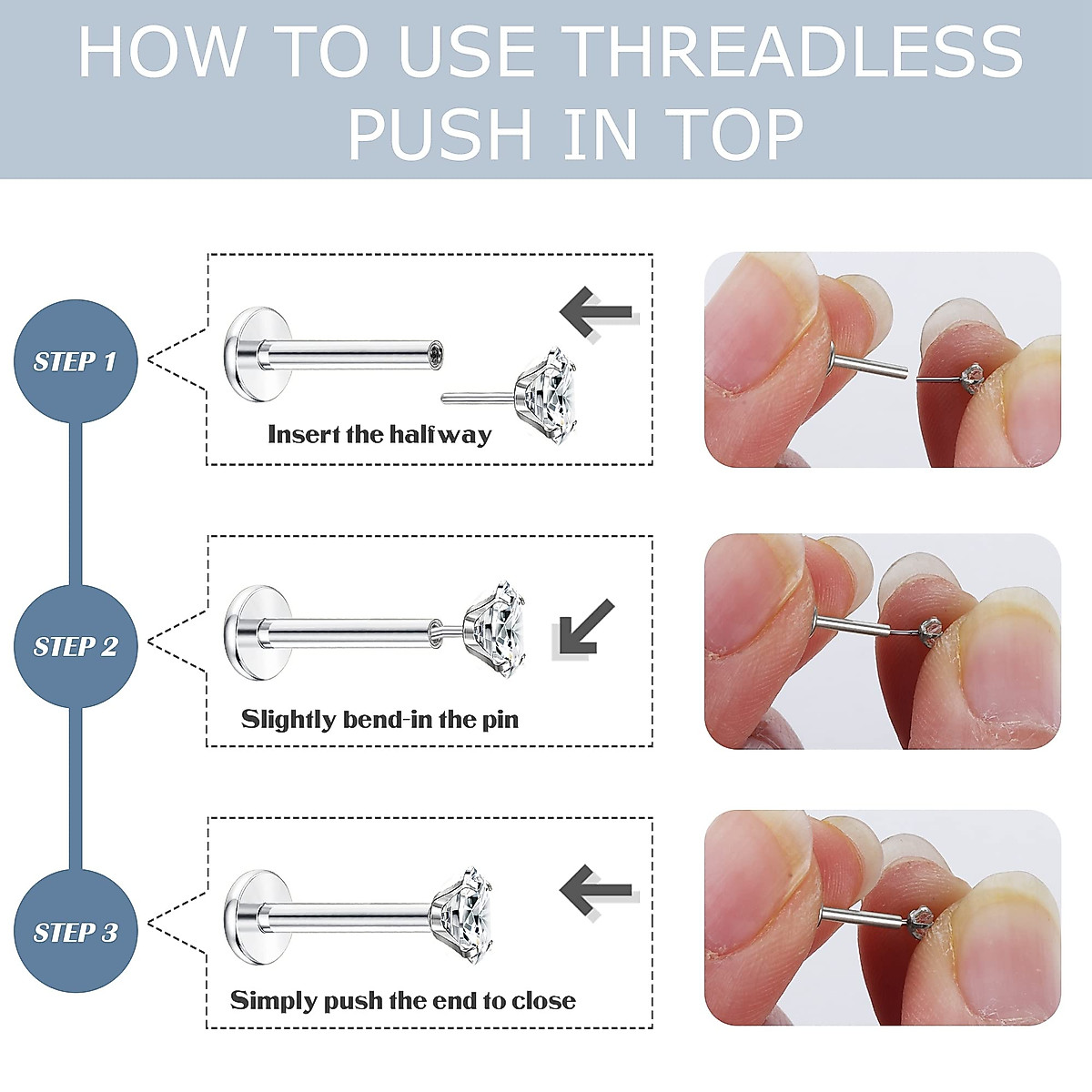 HOW TO USE THREADLESS PUSH IN TOP

STEP 1

Insert the halfway

STEP 2

Slightly bend-in the pin

STEP 3

Simply push the end to close