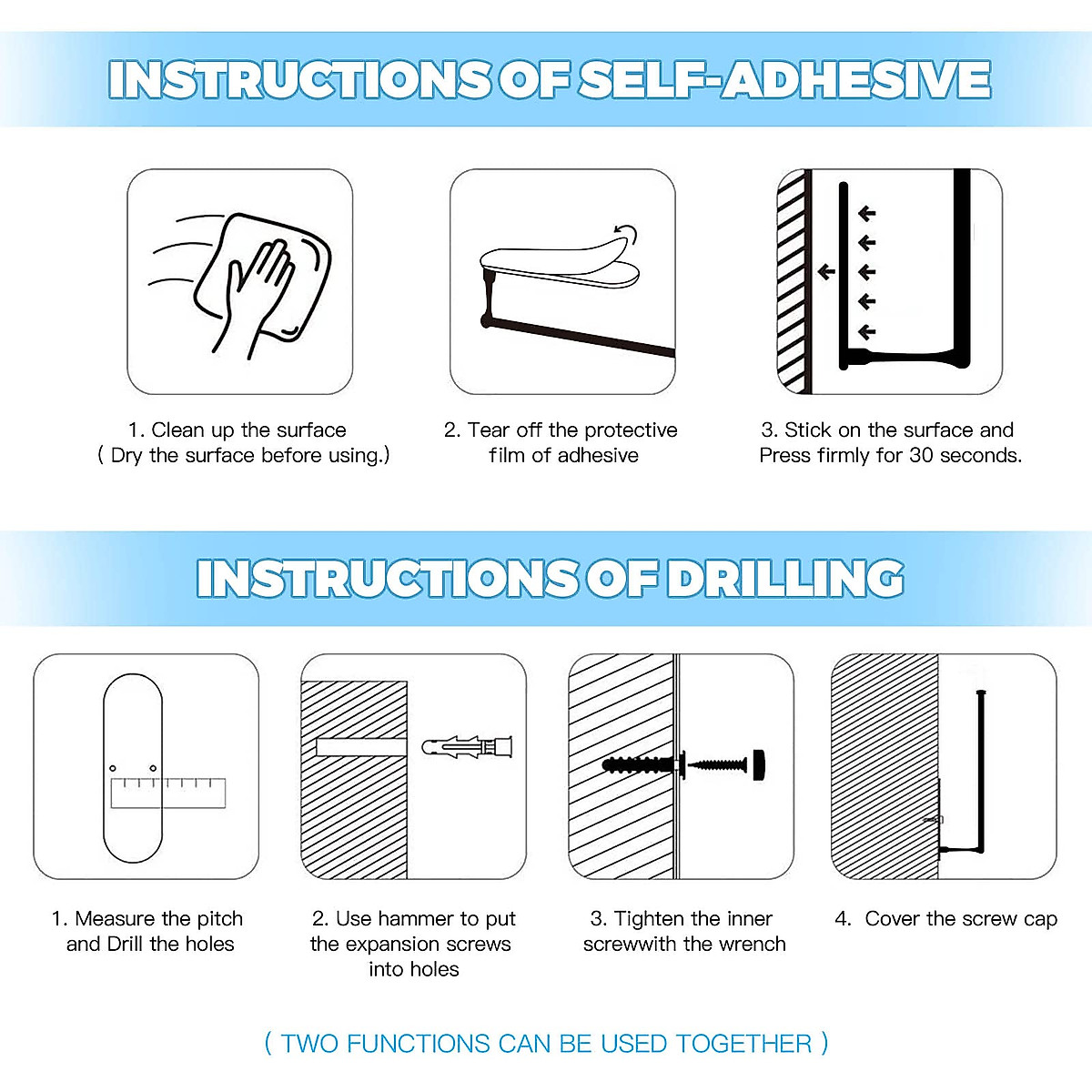 INSTRUCTIONS OF SELF-ADHESIVE

1. Clean up the surface
( Dry the surface before using.)

2. Tear off the protective film of adhesive

3. Stick on the surface and Press firmly for 30 seconds.

INSTRUCTIONS OF DRILLING

1. Measure the pitch and Drill the holes

2. Use hammer to put the expansion screws into holes

3. Tighten the inner screwwith the wrench

4. Cover the screw cap

( TWO FUNCTIONS CAN BE USED TOGETHER )