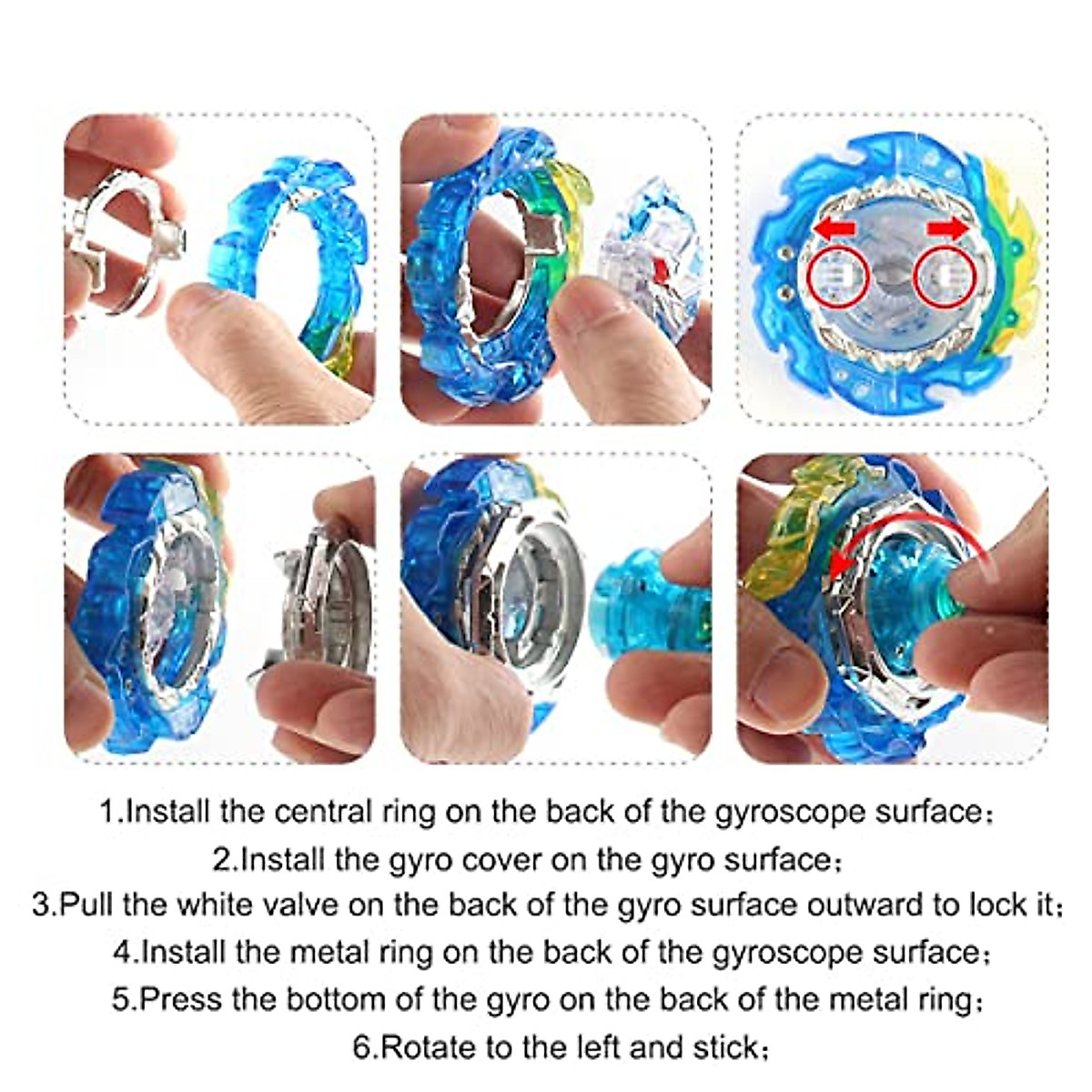 1.Install the central ring on the back of the gyroscope surface;

2.Install the gyro cover on the gyro surface;

3.Pull the white valve on the back of the gyro surface outward to lock it;

4.Install the metal ring on the back of the gyroscope surface;

5.Press the bottom of the gyro on the back of the metal ring;

6.Rotate to the left and stick;