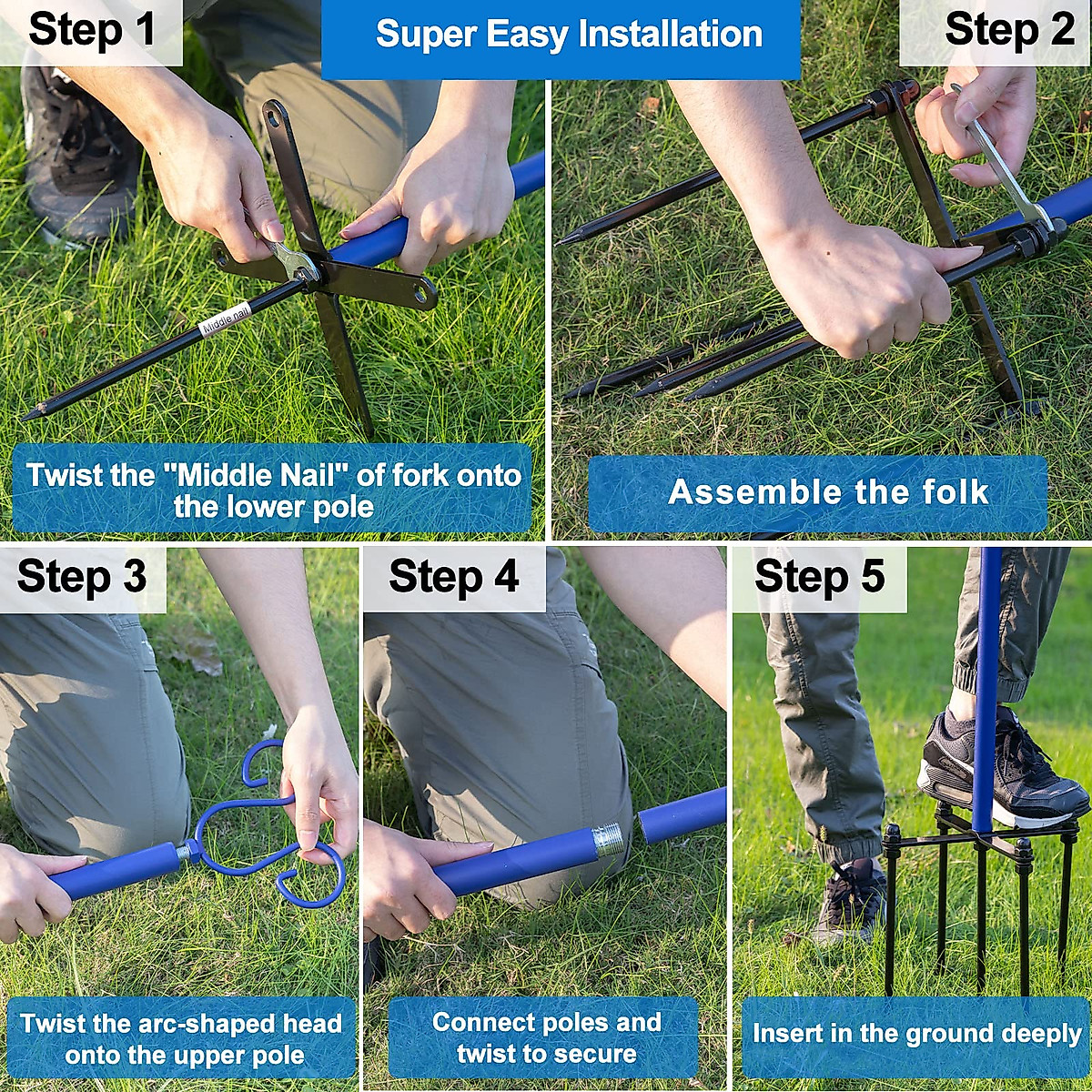 Step 1

Super Easy Installation

Step 2

Middle nail

Twist the "Middle Nail" of fork onto the lower pole

Assemble the folk

Step 3

Step 4

Step 5

Twist the arc-shaped head onto the upper pole

Connect poles and twist to secure

Insert in the ground deeply