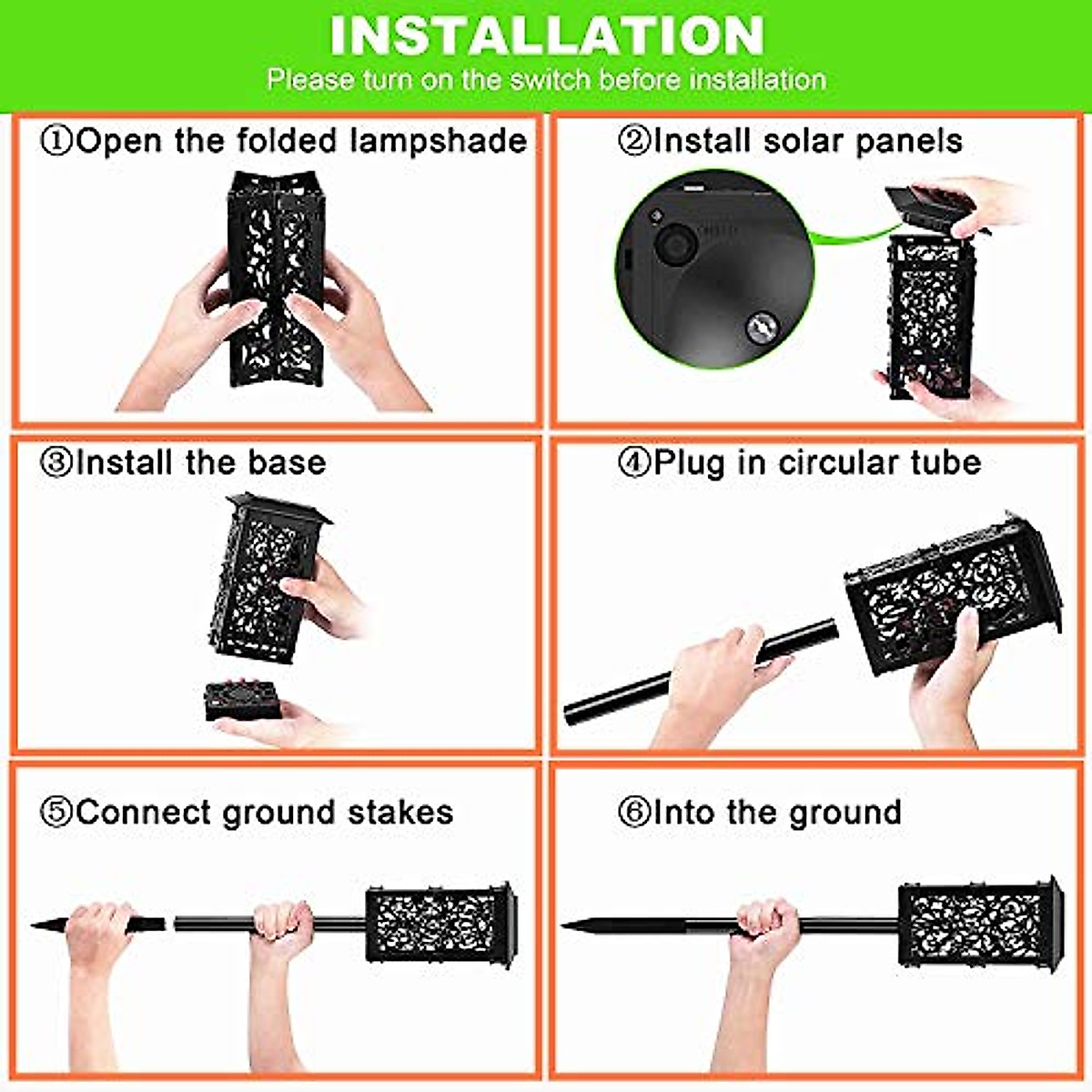 INSTALLATION
Please turn on the switch before installation

①Open the folded lampshade

②Install solar panels

③Install the base

④Plug in circular tube

⑤Connect ground stakes

⑥Into the ground