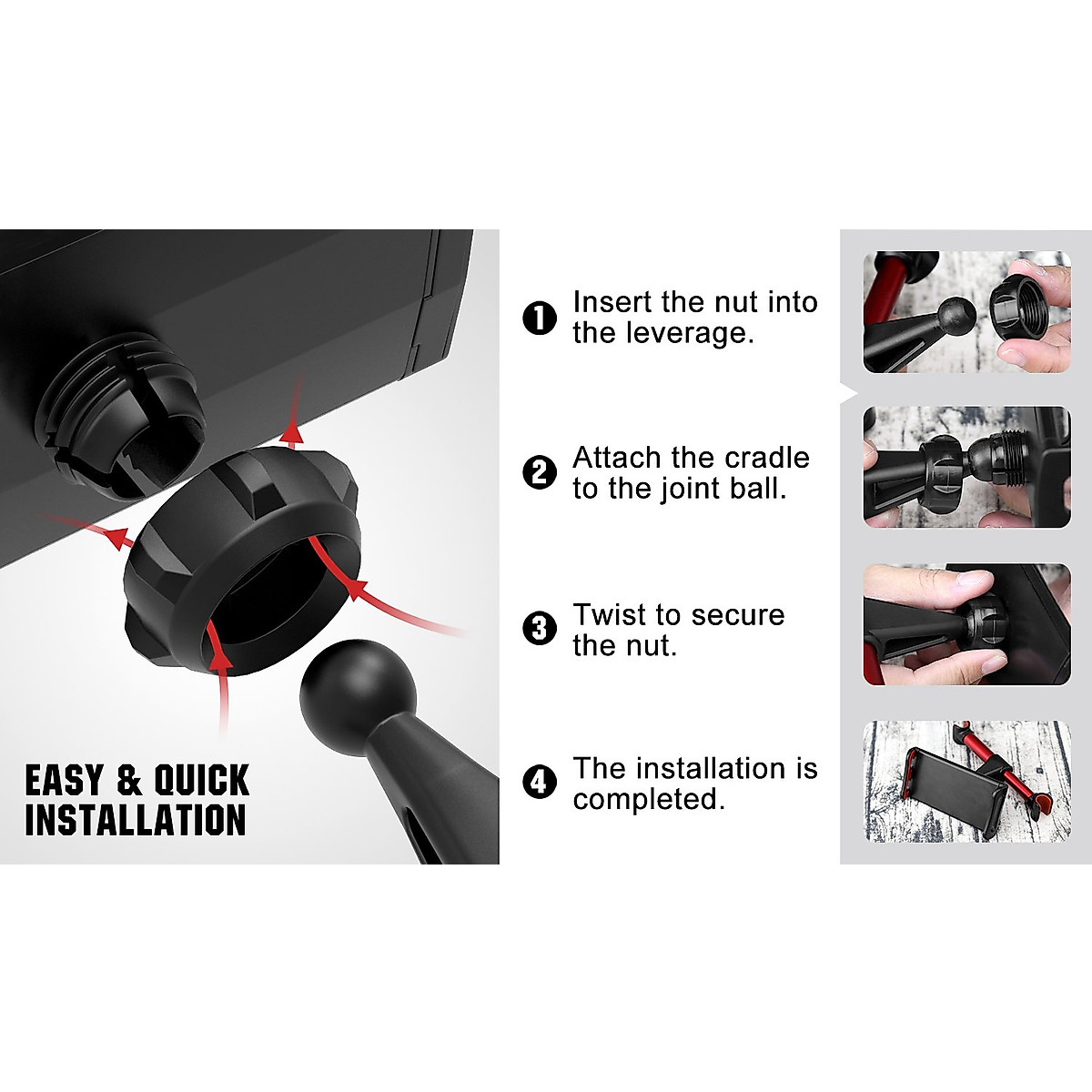 EASY & QUICK INSTALLATION

1 Insert the nut into the leverage.

2 Attach the cradle to the joint ball.

3 Twist to secure the nut.

4 The installation is completed.