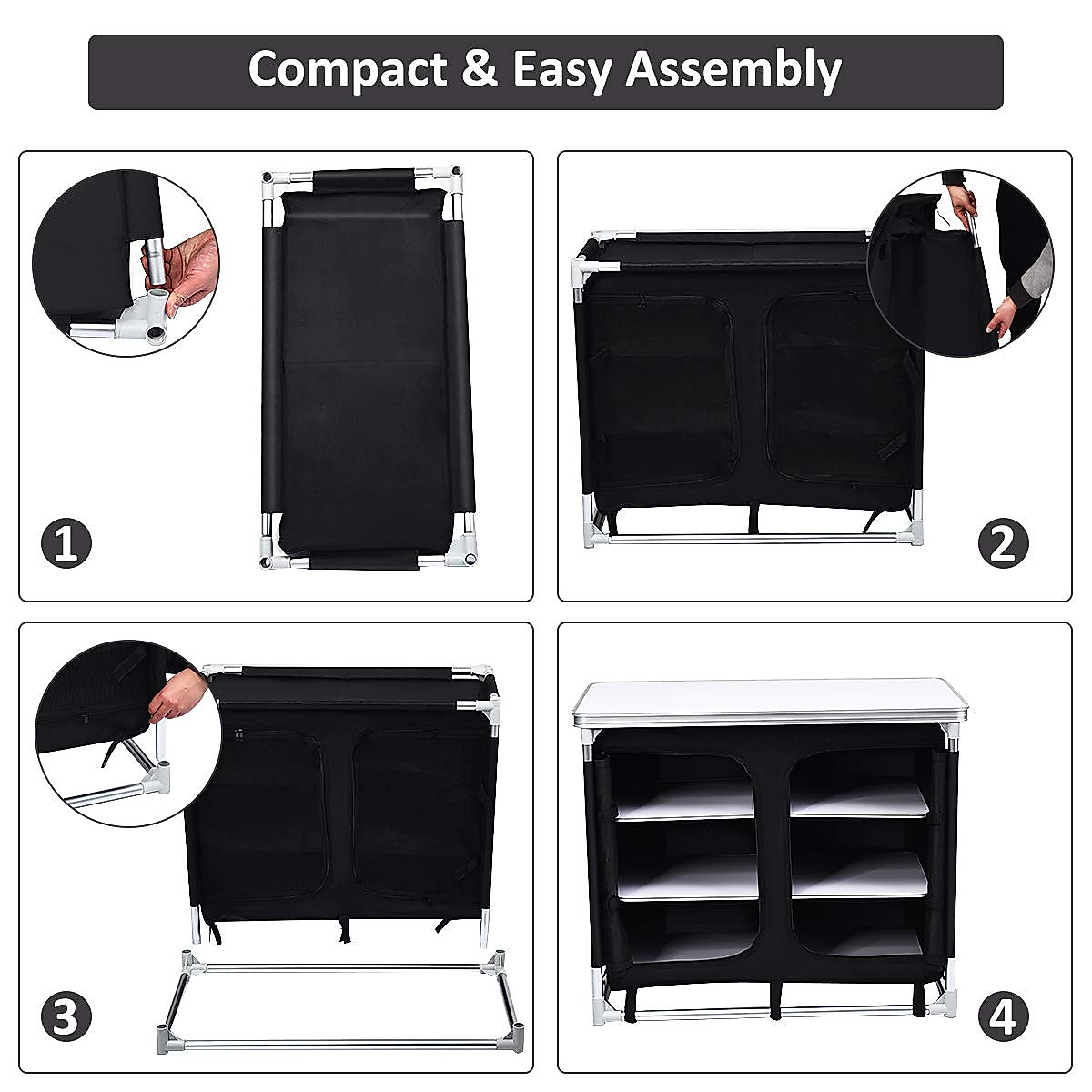 Compact & Easy Assembly

1

2

3

4