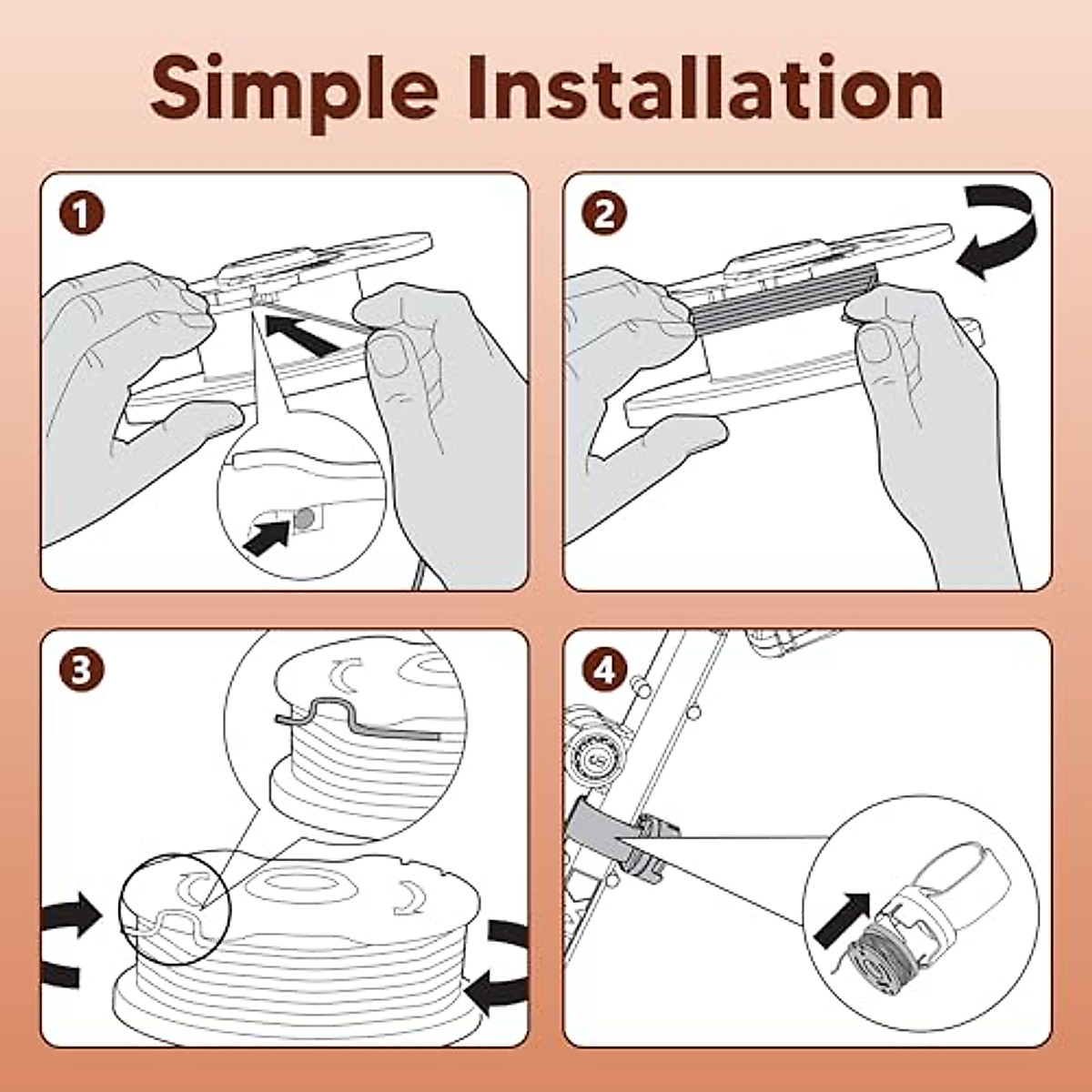 Simple Installation

1

2

3

4