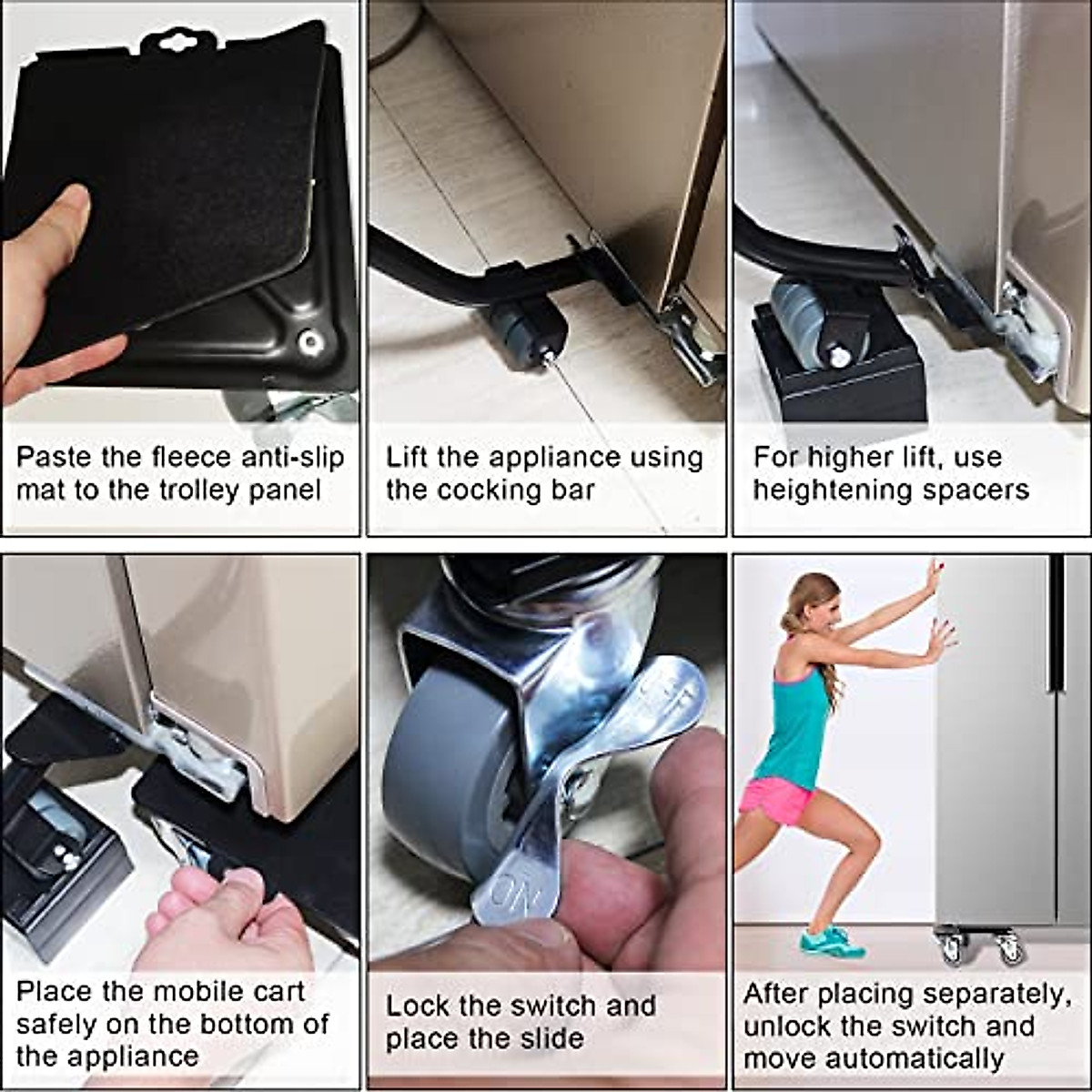 Paste the fleece anti-slip mat to the trolley panel

Lift the appliance using the cocking bar

For higher lift, use heightening spacers

Place the mobile cart safely on the bottom of the appliance

ON

Lock the switch and place the slide

After placing separately, unlock the switch and move automatically