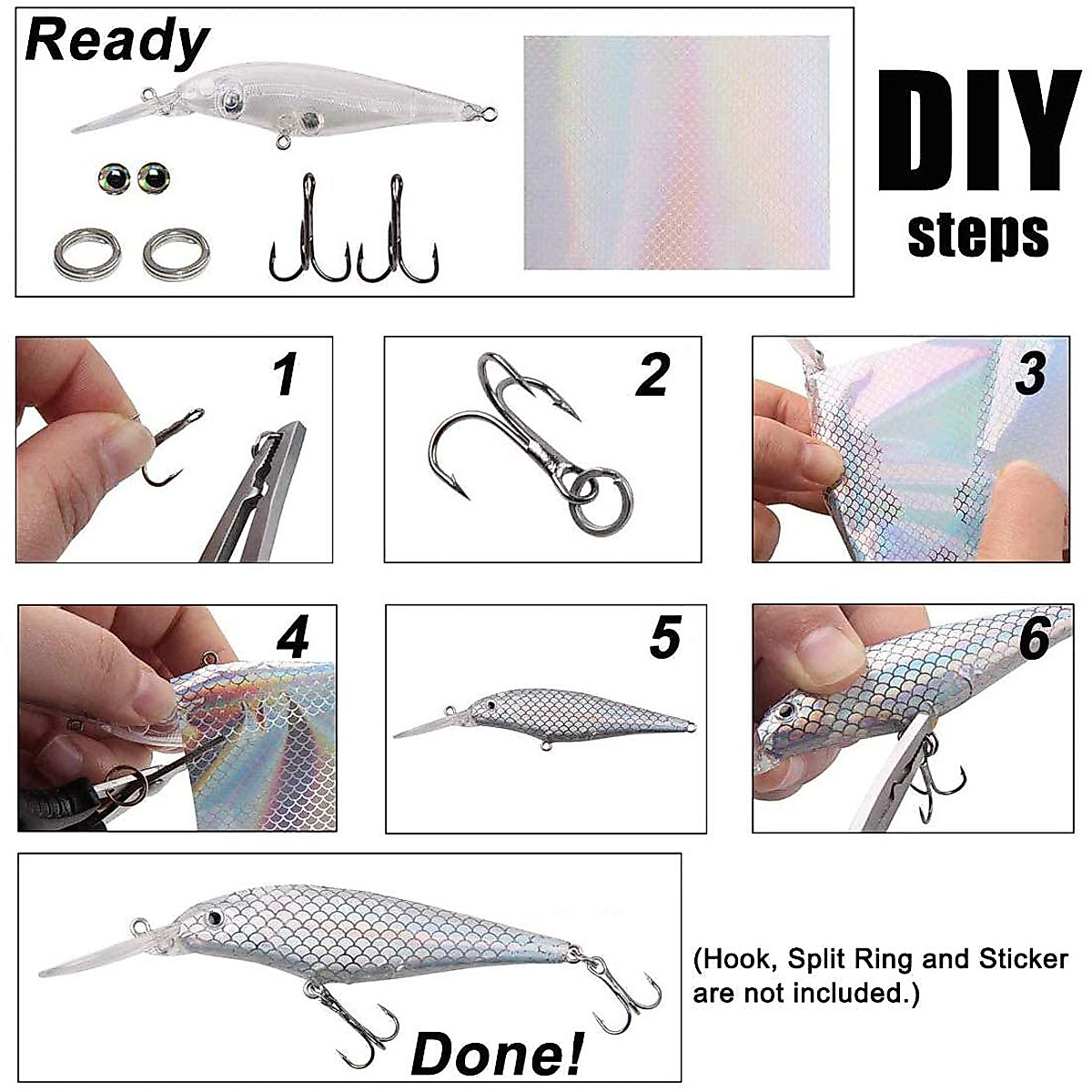 Ready

DIY steps

1

2

3

4

5

6

Done!

(Hook, Split Ring and Sticker are not included.)