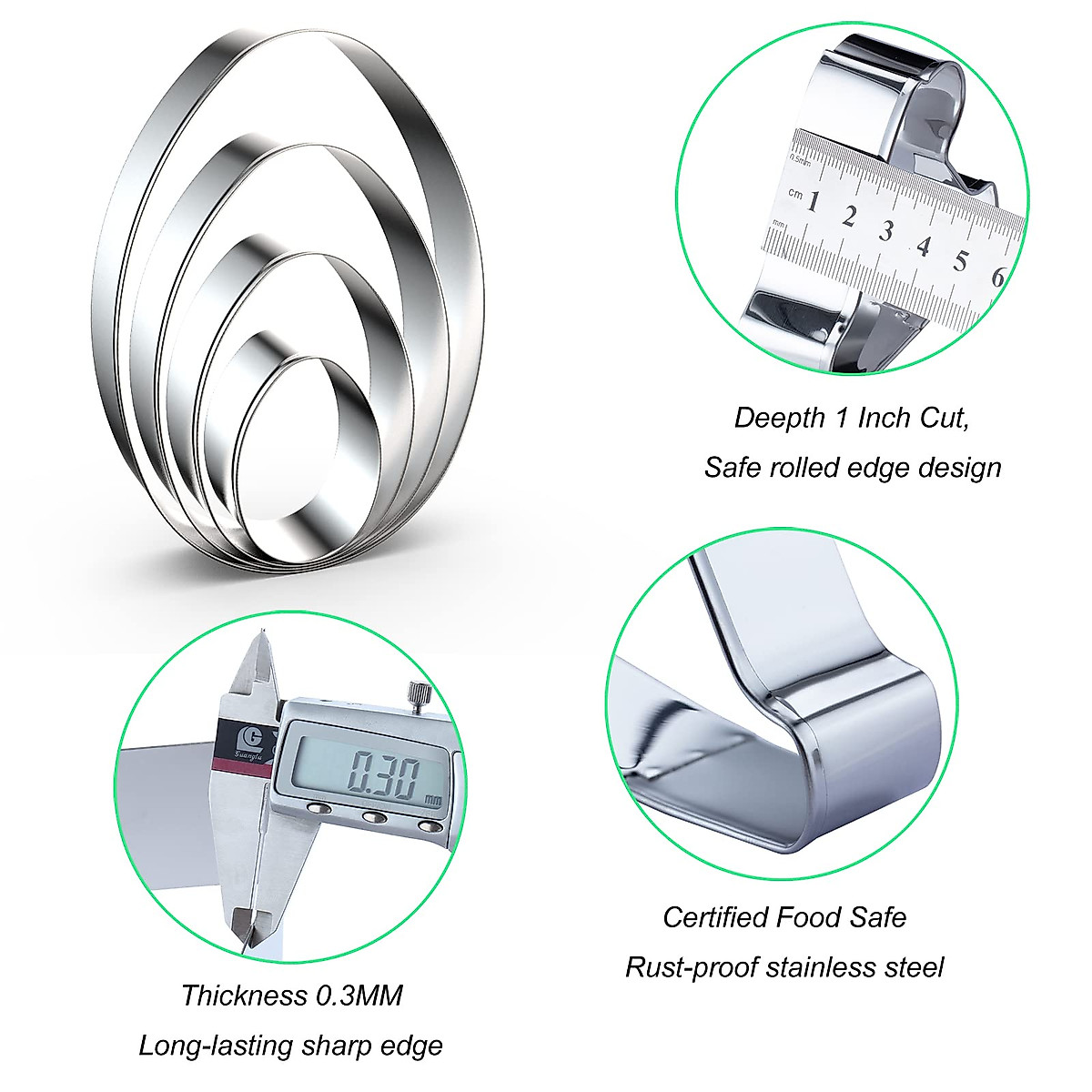 0.5mm
cm 1 2 3 4 5 6
mm

Deepth 1 Inch Cut,
Safe rolled edge design

Guanglu
0.30 mm

Thickness 0.3MM
Long-lasting sharp edge

Certified Food Safe
Rust-proof stainless steel