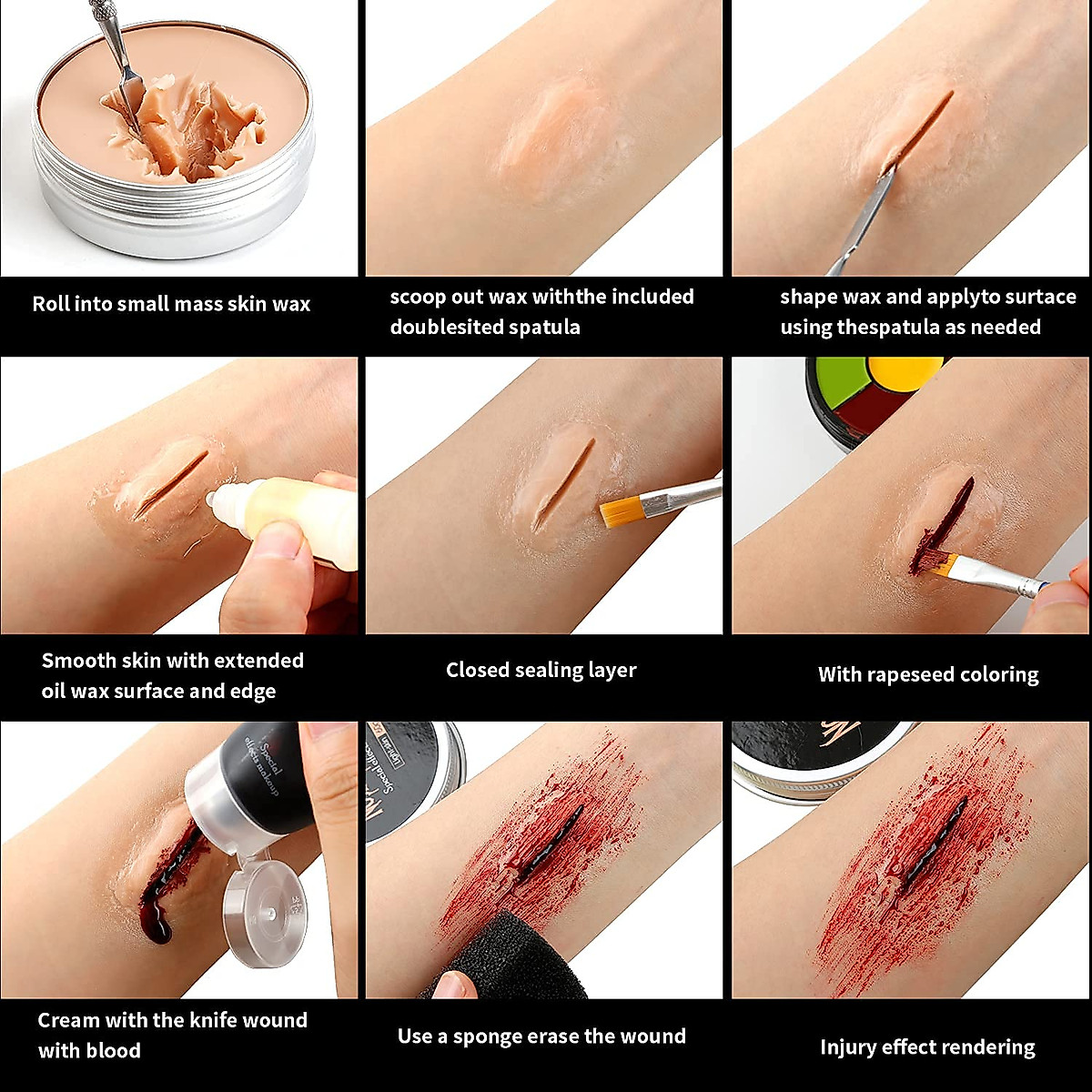 Roll into small mass skin wax

scoop out wax withthe included doublesited spatula

shape wax and applyto surtace using thespatula as needed

Smooth skin with extended oil wax surface and edge

Closed sealing layer

With rapeseed coloring

Special effects makeup

Cream with the knife wound with blood

Use a sponge erase the wound

Injury effect rendering