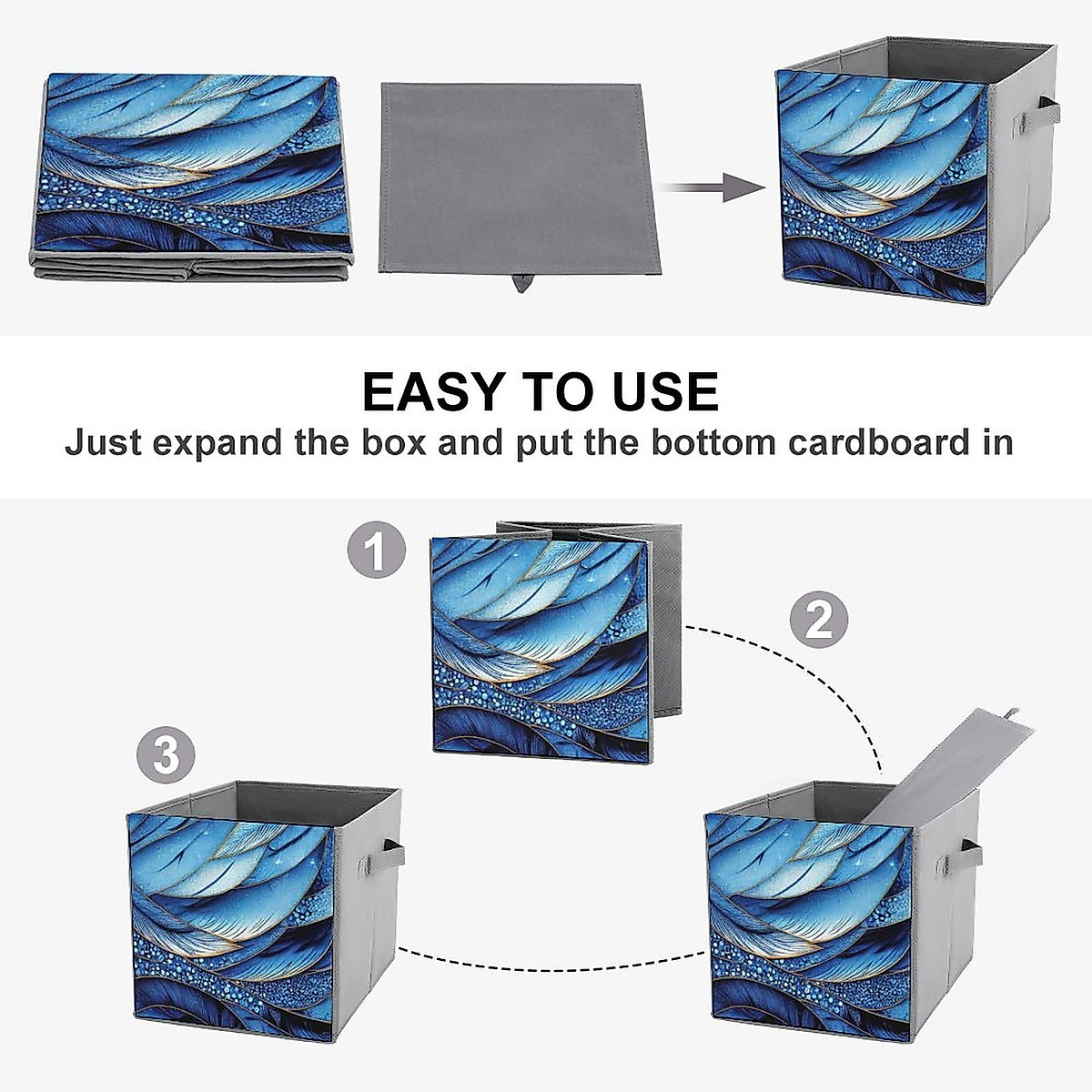 EASY TO USE

Just expand the box and put the bottom cardboard in

1

2

3