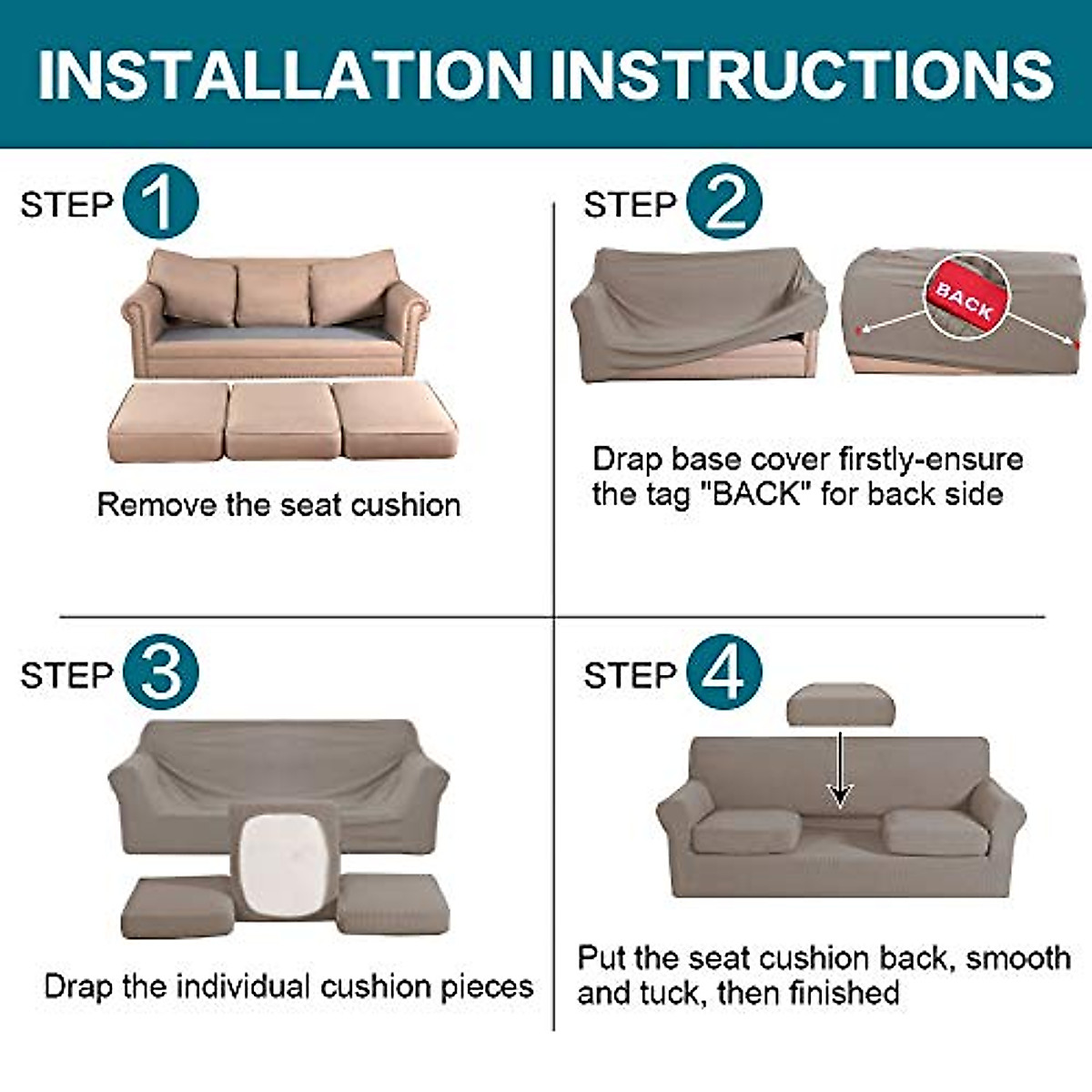 INSTALLATION INSTRUCTIONS

STEP 1

Remove the seat cushion

STEP 2

BACK

Drap base cover firstly-ensure the tag "BACK" for back side

STEP 3

Drap the individual cushion pieces

STEP 4

Put the seat cushion back, smooth and tuck, then finished