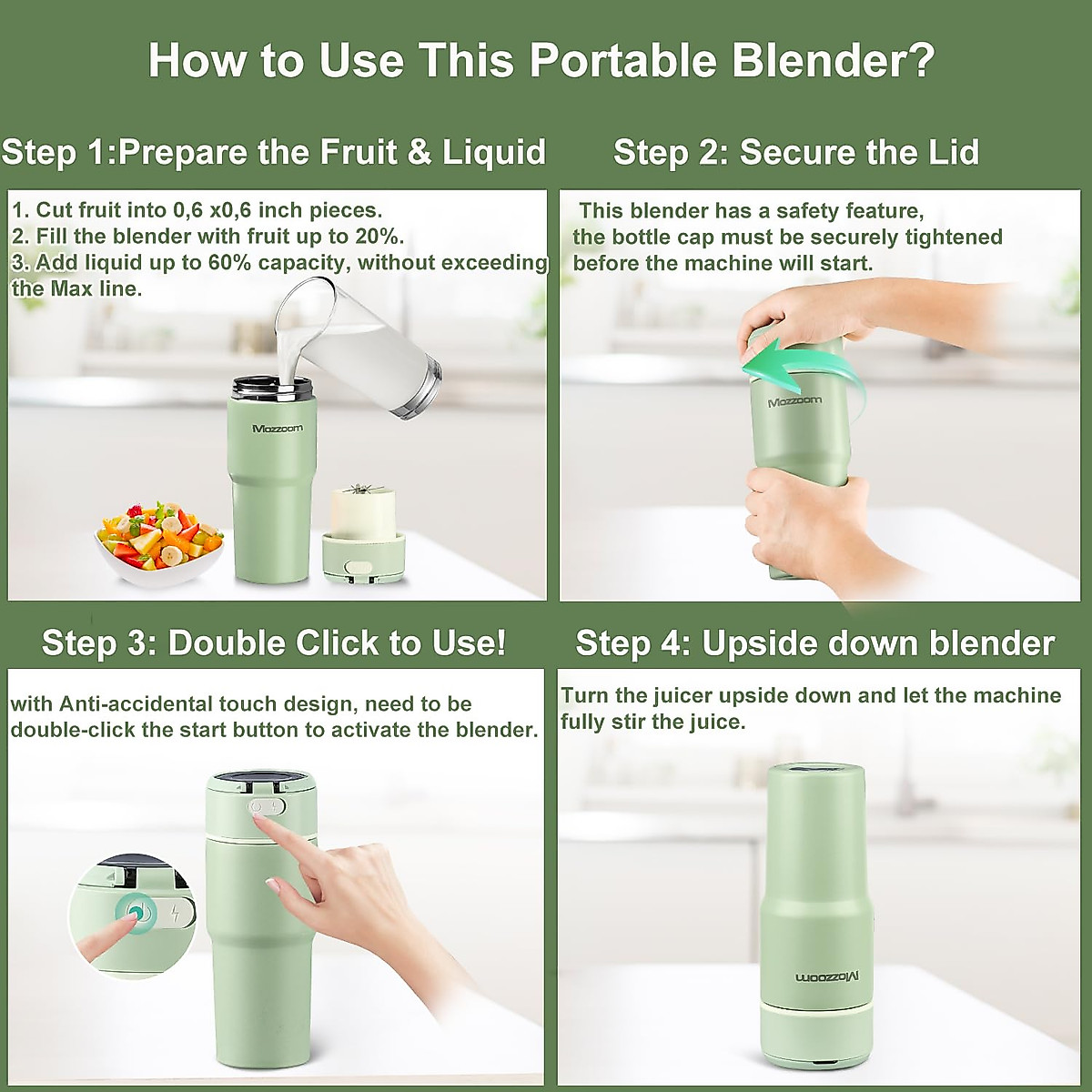 How to Use This Portable Blender?

Step 1:Prepare the Fruit & Liquid

1. Cut fruit into 0,6 x0,6 inch pieces.
2. Fill the blender with fruit up to 20%.
3. Add liquid up to 60% capacity, without exceeding the Max line.

Mozzoom

Step 2: Secure the Lid

This blender has a safety feature, the bottle cap must be securely tightened before the machine will start.

Mozzoom

Step 3: Double Click to Use!

with Anti-accidental touch design, need to be double-click the start button to activate the blender.

Step 4: Upside down blender

Turn the juicer upside down and let the machine fully stir the juice.

Mozzoom