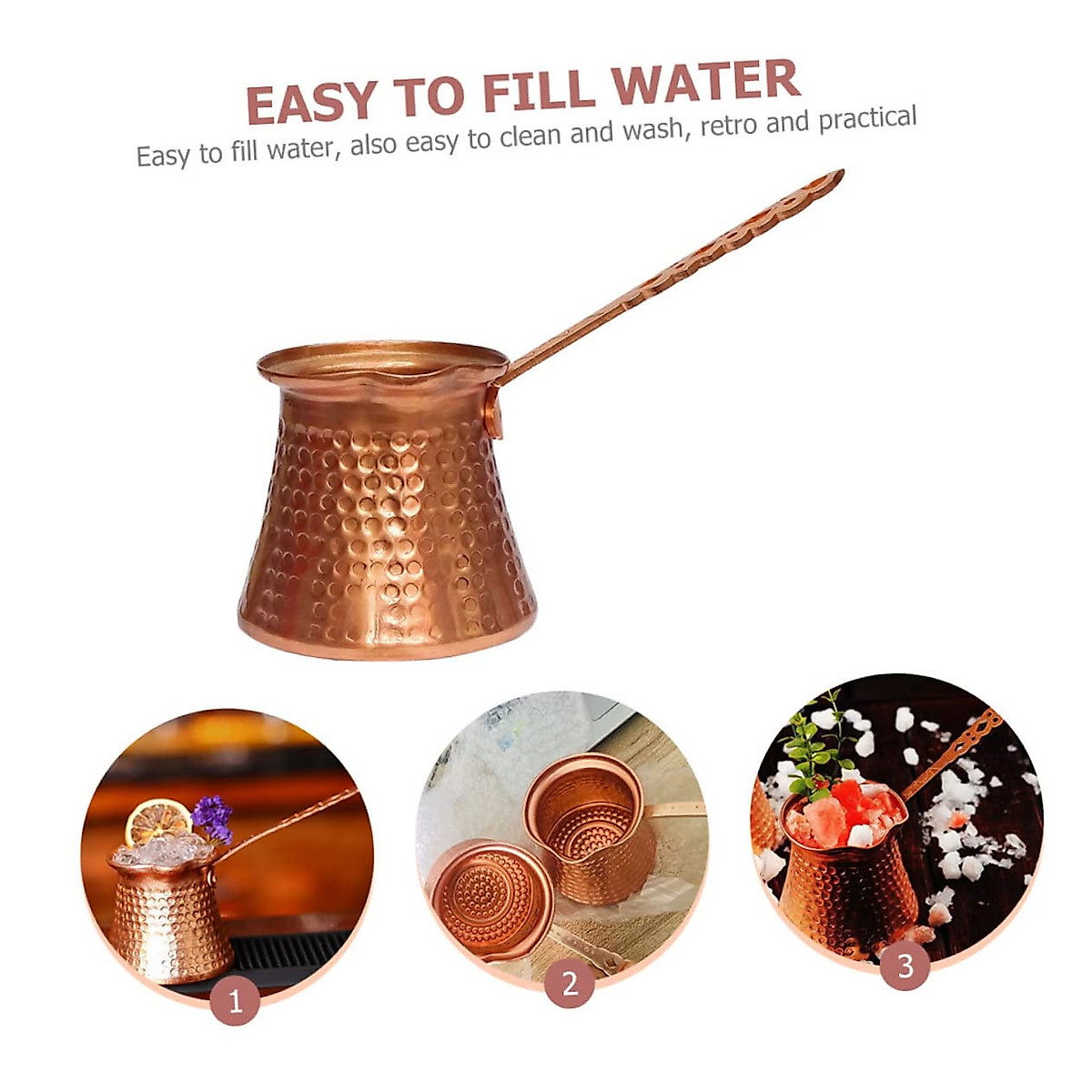 EASY TO FILL WATER
Easy to fill water, also easy to clean and wash, retro and practical

1

2

3