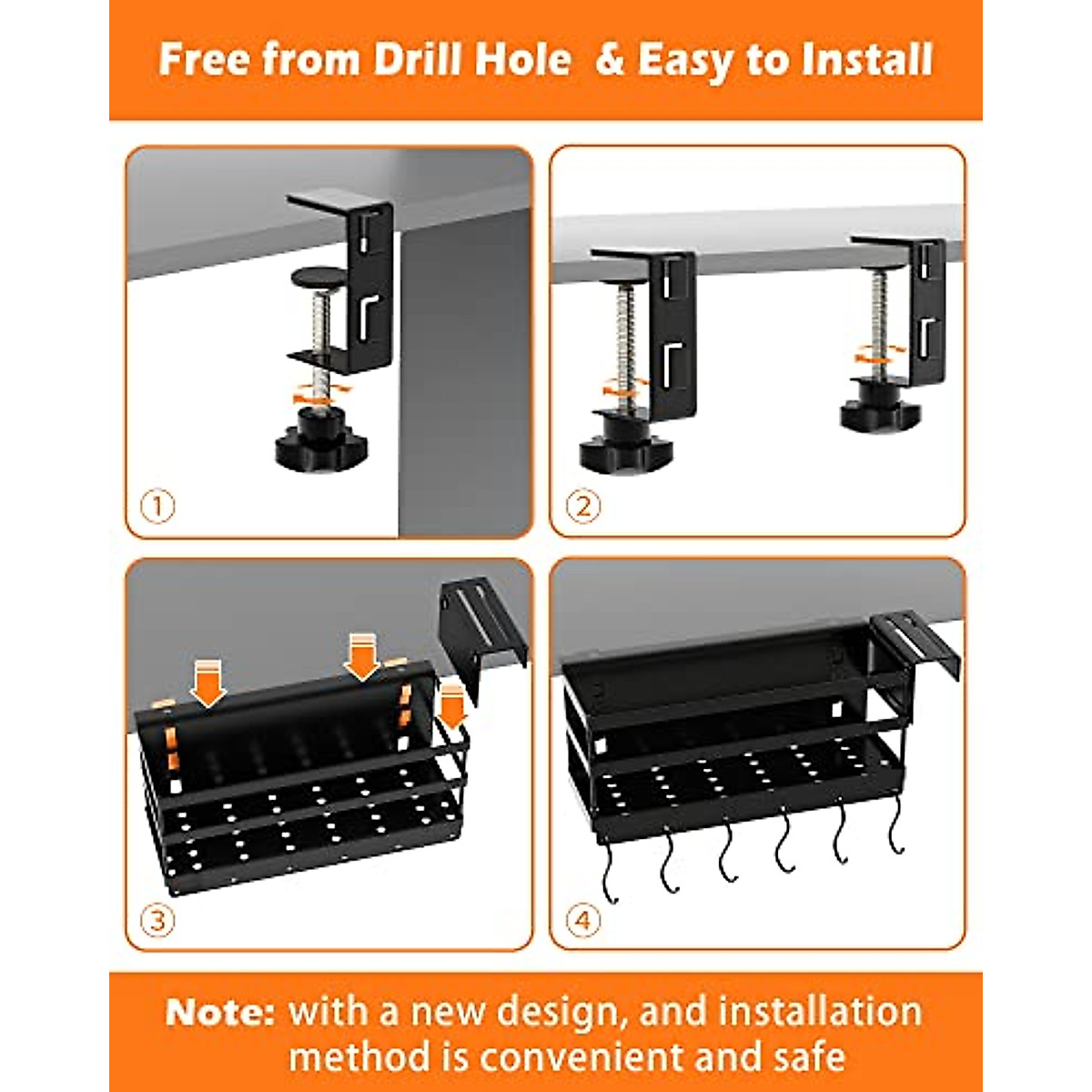 Free from Drill Hole & Easy to Install

①

②

③

④

Note: with a new design, and installation method is convenient and safe