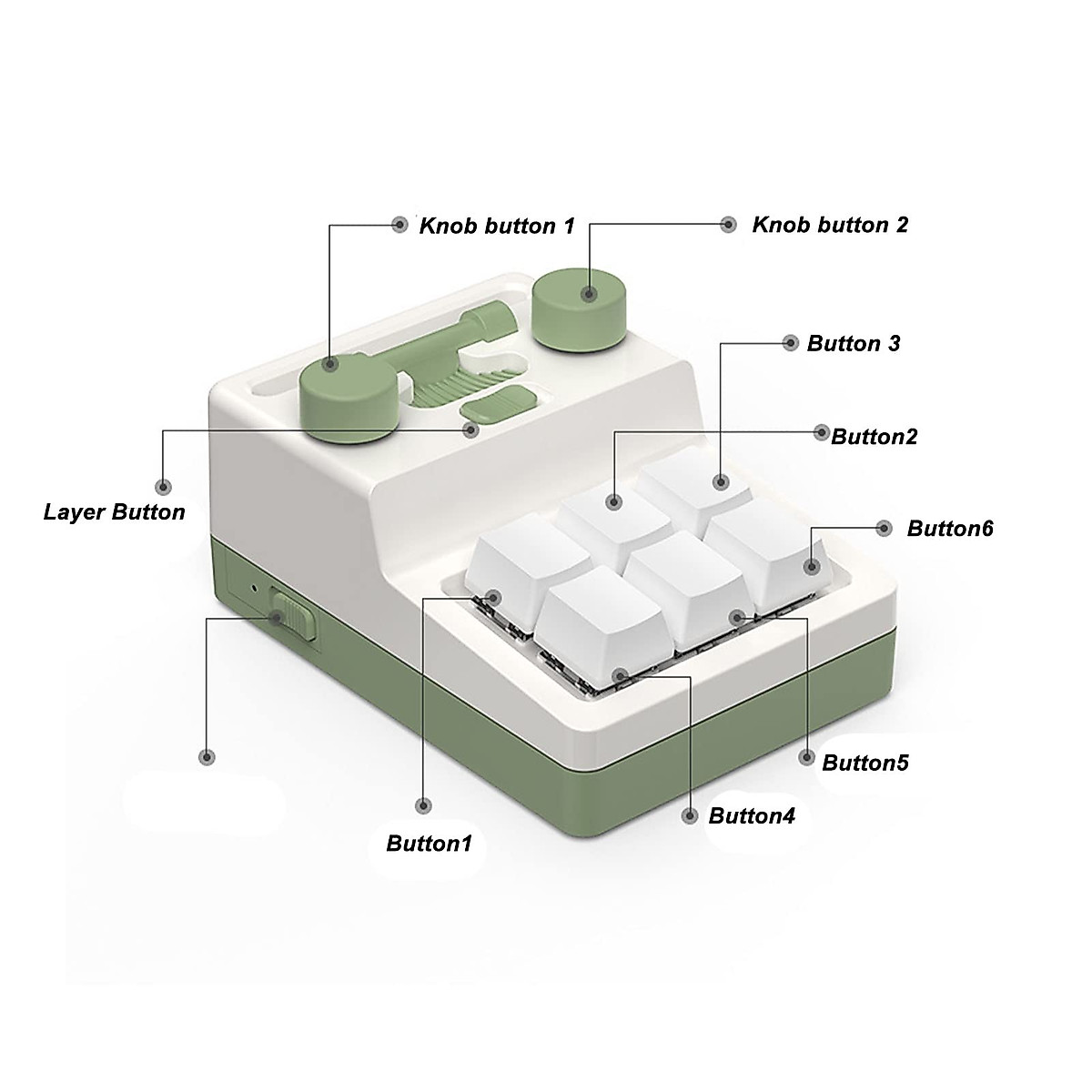 Knob button 1
Knob button 2
Button 3
Button2
Layer Button
Button6
Button5
Button4
Button1