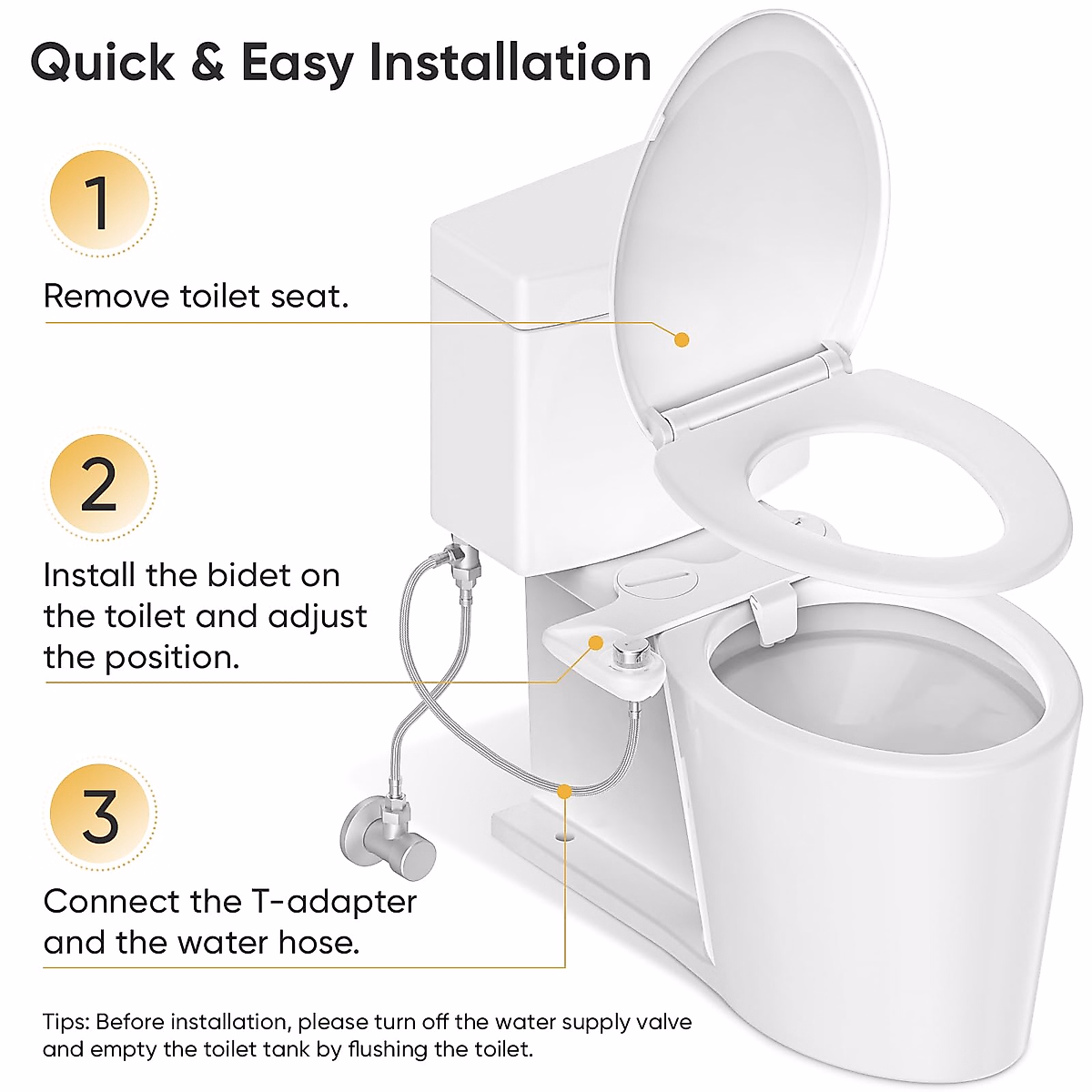 Quick & Easy Installation

1

Remove toilet seat.

2

Install the bidet on the toilet and adjust the position.

3

Connect the T-adapter and the water hose.

Tips: Before installation, please turn off the water supply valve and empty the toilet tank by flushing the toilet.