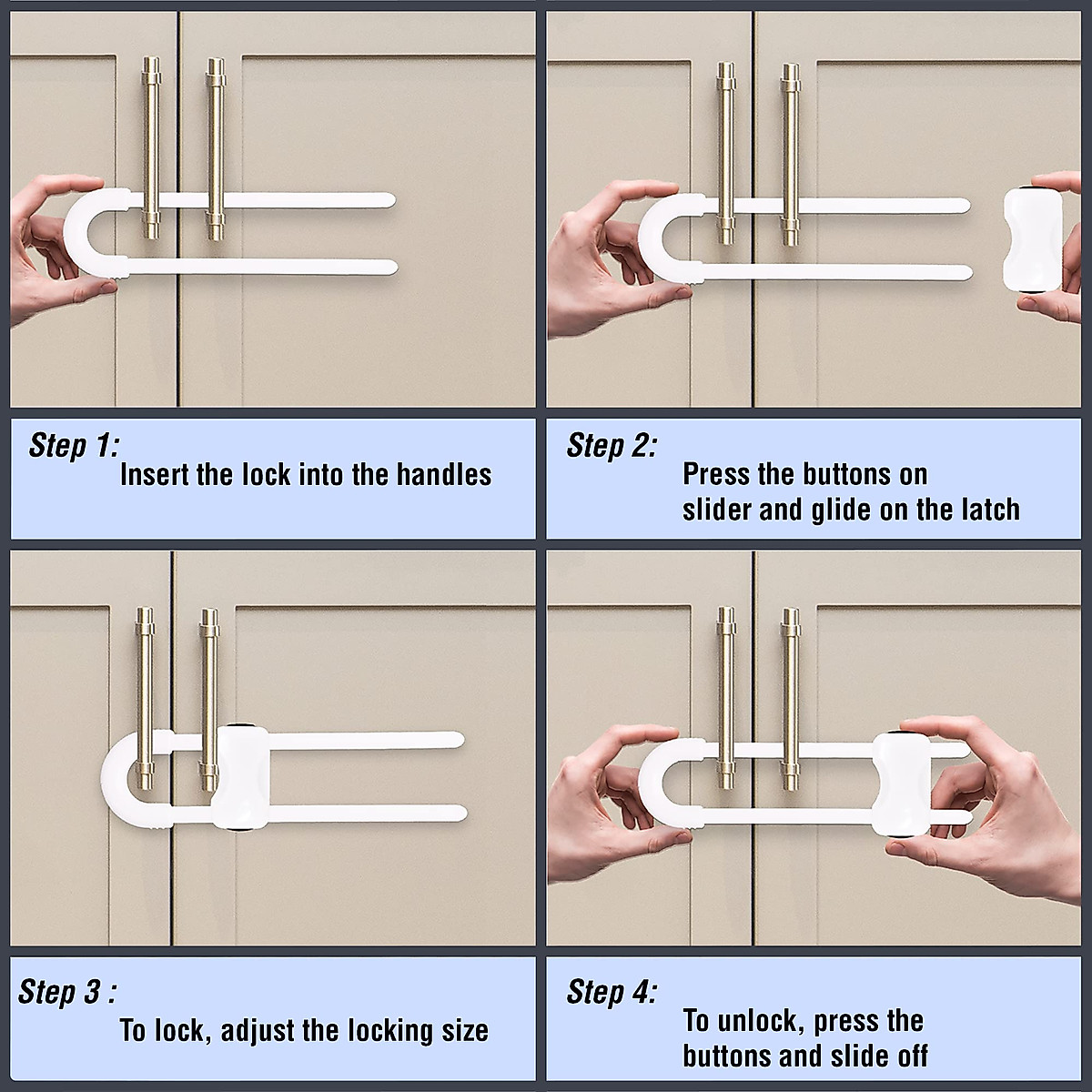 Step 1:
Insert the lock into the handles

Step 2:
Press the buttons on slider and glide on the latch

Step 3 :
To lock, adjust the locking size

Step 4:
To unlock, press the buttons and slide off