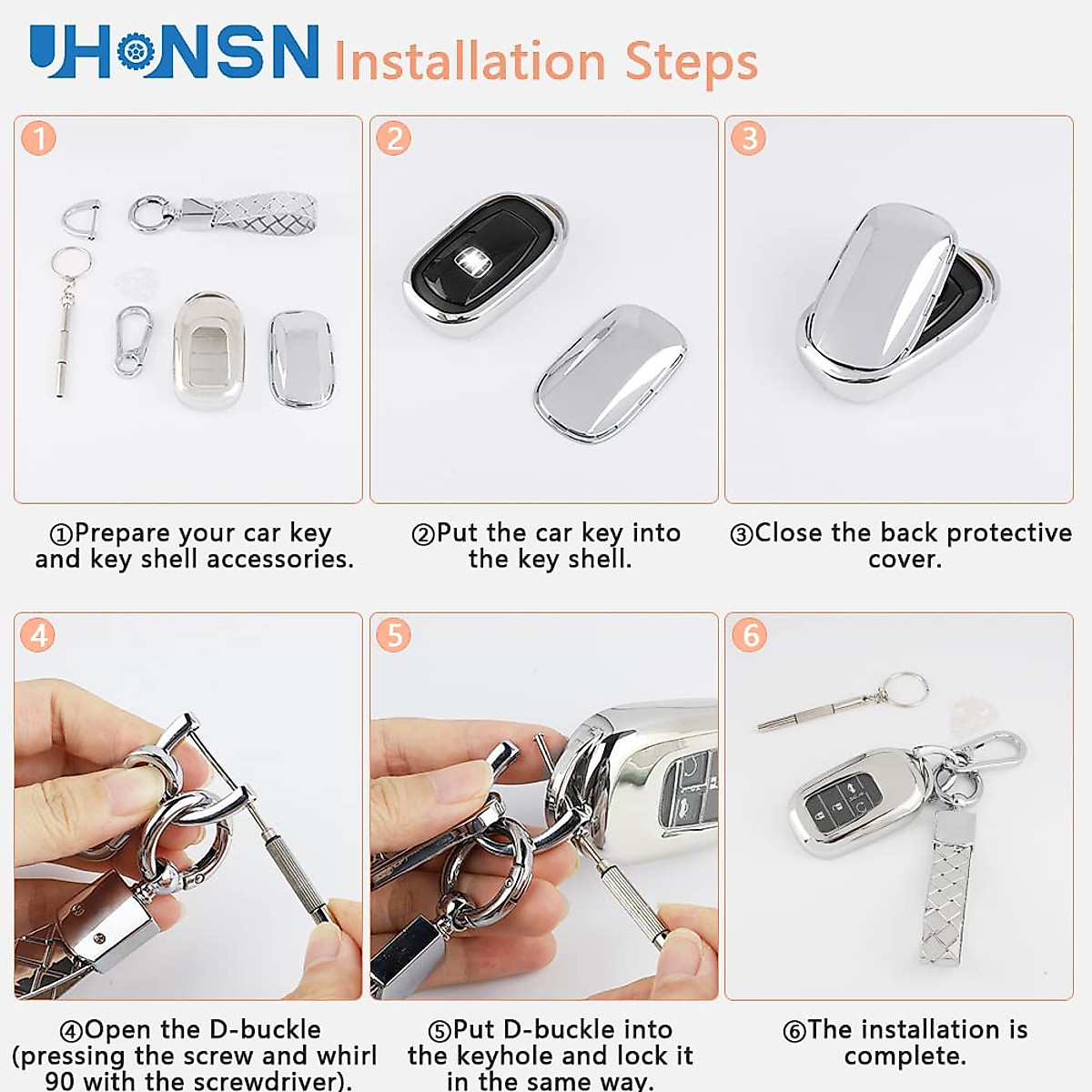 UHONSN Installation Steps

1

2

3

①Prepare your car key and key shell accessories.

②Put the car key into the key shell.

③Close the back protective cover.

4

5

6

④Open the D-buckle (pressing the screw and whirl 90 with the screwdriver).

⑤Put D-buckle into the keyhole and lock it in the same way.

⑥The installation is complete.