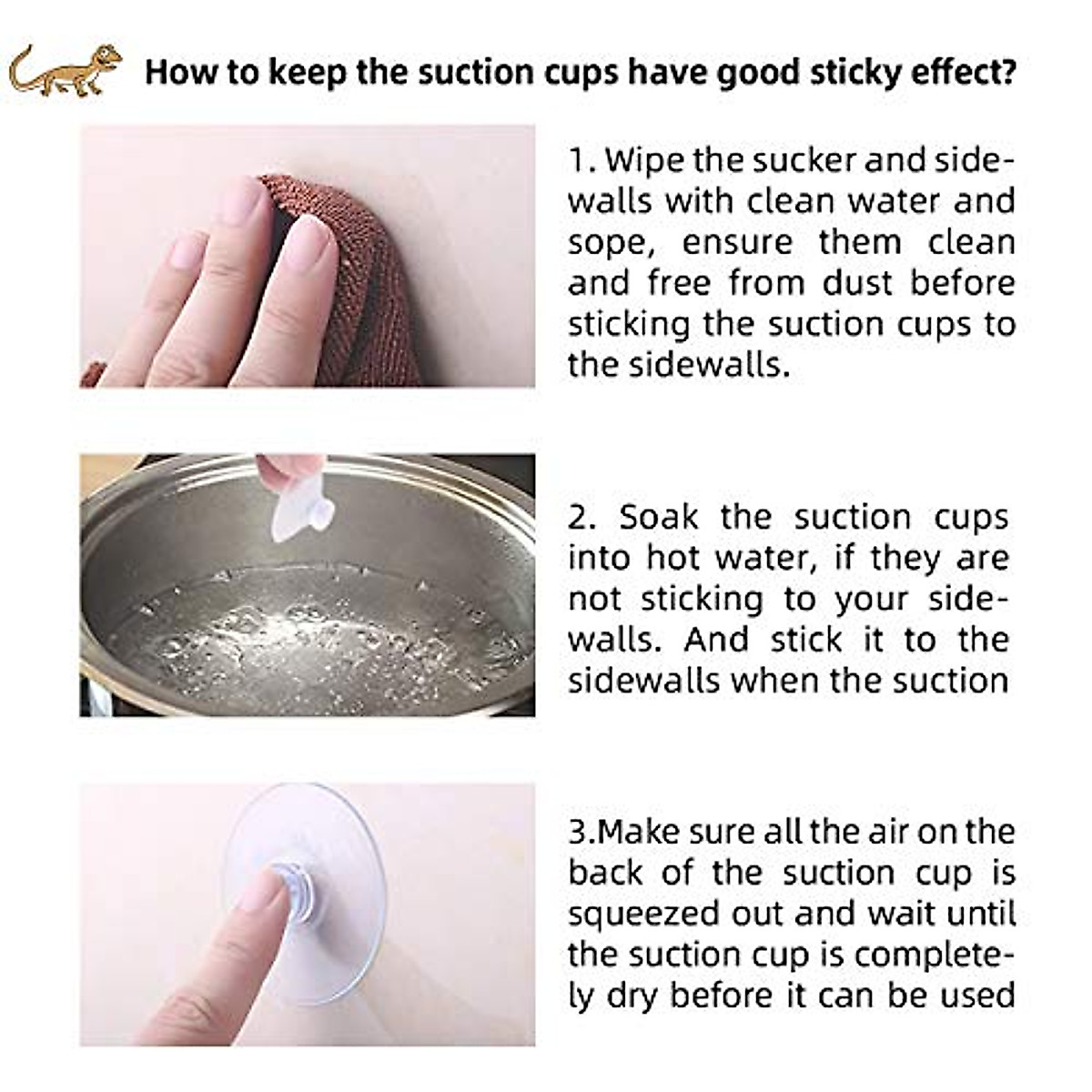 How to keep the suction cups have good sticky effect?

1. Wipe the sucker and sidewalls with clean water and sope, ensure them clean and free from dust before sticking the suction cups to the sidewalls.

2. Soak the suction cups into hot water, if they are not sticking to your sidewalls. And stick it to the sidewalls when the suction

3.Make sure all the air on the back of the suction cup is squeezed out and wait until the suction cup is completely dry before it can be used